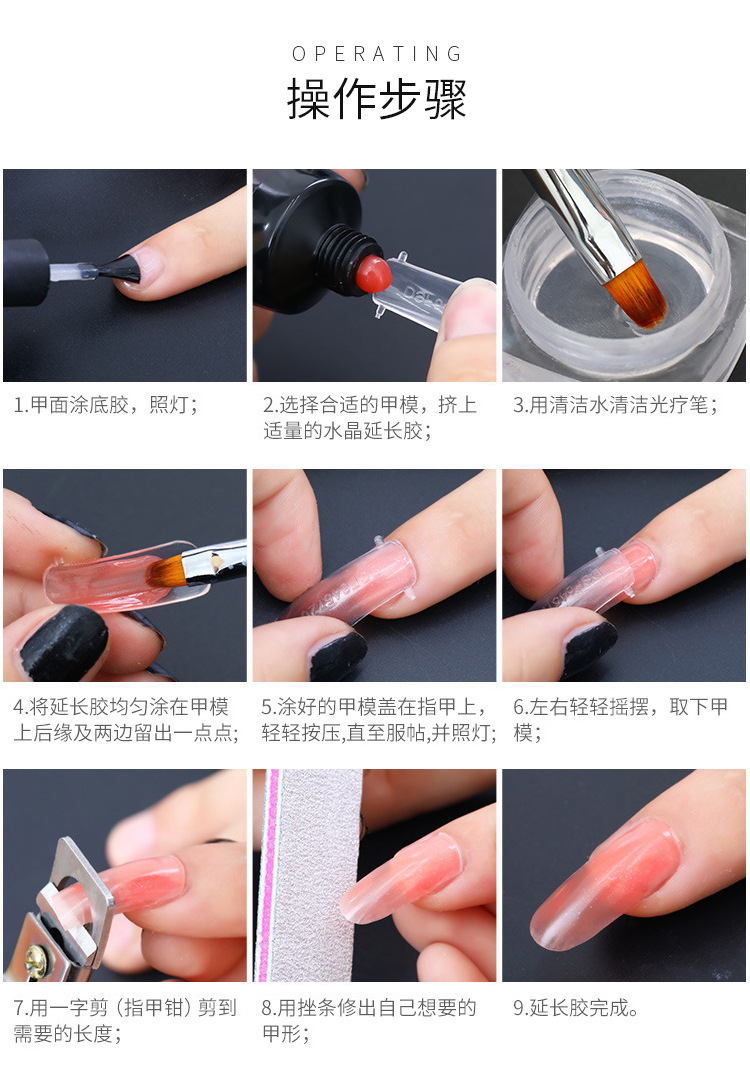 OPERATING
操作步骤

1.甲面涂底胶，照灯；

2.选择合适的甲模，挤上适量的水晶延长胶；

3.用清洁水清洁光疗笔；

4.将延长胶均匀涂在甲模上后缘及两边留出一点点；

5.涂好的甲模盖在指甲上，轻轻按压,直至服帖,并照灯；

6.左右轻轻摇摆，取下甲模；

7.用一字剪（指甲钳）剪到需要的长度；

8.用挫条修出自己想要的甲形；

9.延长胶完成。