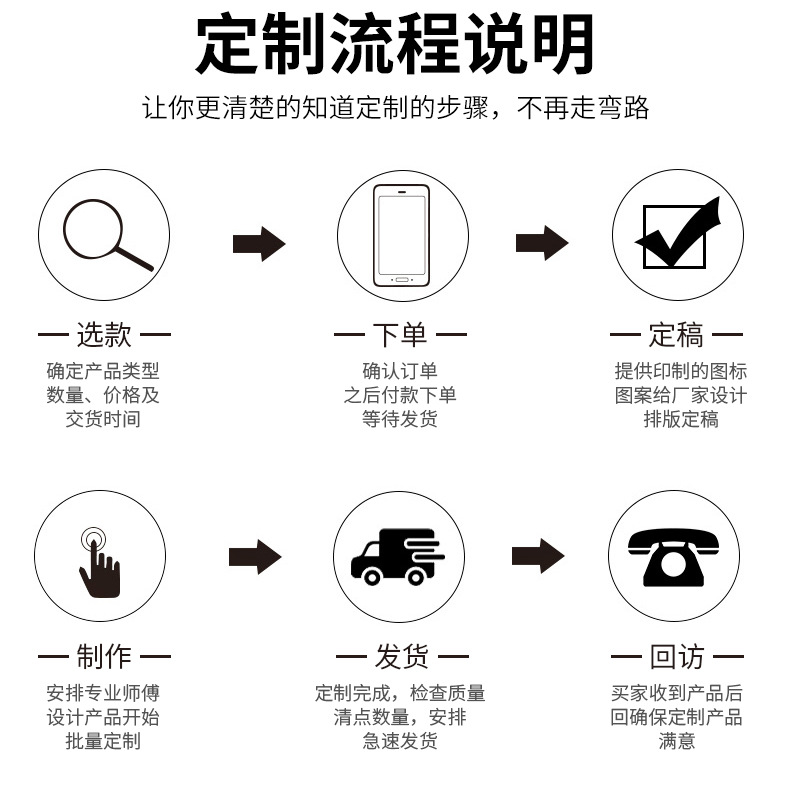 定制流程说明

让你更清楚的知道定制的步骤，不再走弯路

— 选款 —
确定产品类型
数量、价格及
交货时间

— 下单 —
确认订单
之后付款下单
等待发货

— 定稿 —
提供印制的图标
图案给厂家设计
排版定稿

— 制作 —
安排专业师傅
设计产品开始
批量定制

— 发货 —
定制完成，检查质量
清点数量，安排
急速发货

— 回访 —
买家收到产品后
回确保定制产品
满意