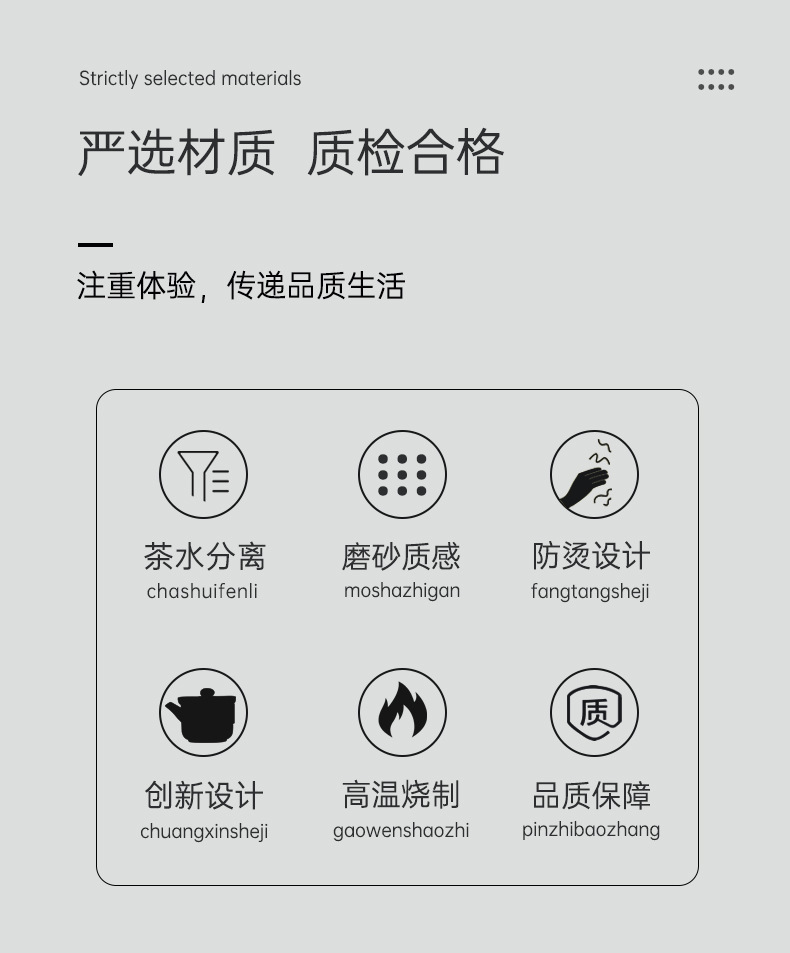 Strictly selected materials

严选材质 质检合格

注重体验，传递品质生活

茶水分离
chashuifenli

磨砂质感
moshazhigan

防烫设计
fangtangsheji

创新设计
chuangxinsheji

高温烧制
gaowenshaozhi

质

品质保障
pinzhibaozhang