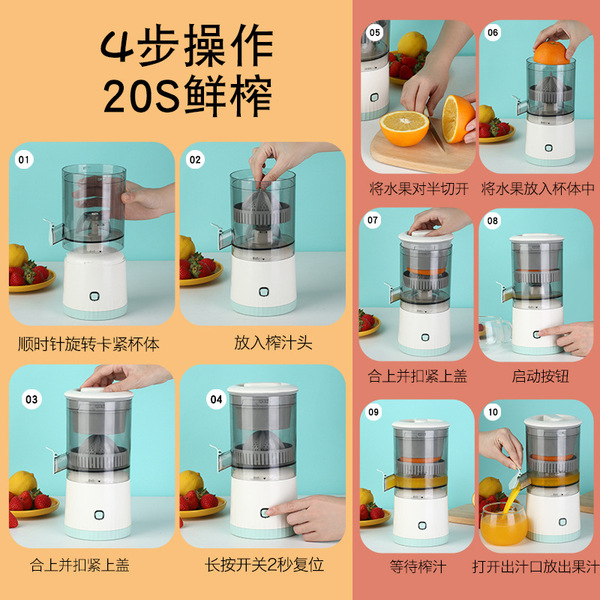 4步操作
20S鲜榨

01
顺时针旋转卡紧杯体

02
放入榨汁头

03
合上并扣紧上盖

04
长按开关2秒复位

05
将水果对半切开

06
将水果放入杯体中

07
合上并扣紧上盖

08
启动按钮

09
等待榨汁

10
打开出汁口放出果汁