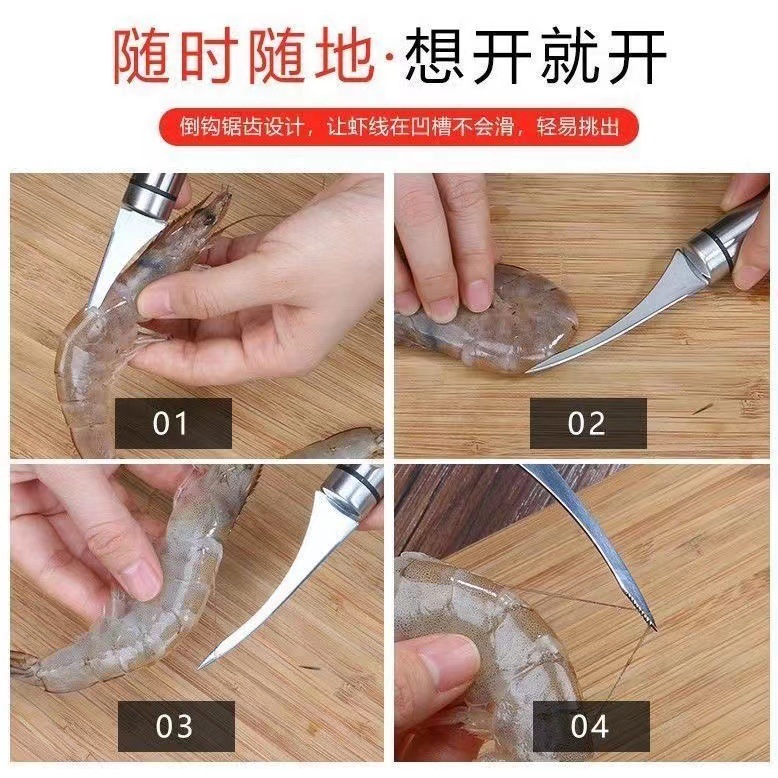 随时随地·想开就开

倒钩锯齿设计，让虾线在凹槽不会滑，轻易挑出

01

02

03

04