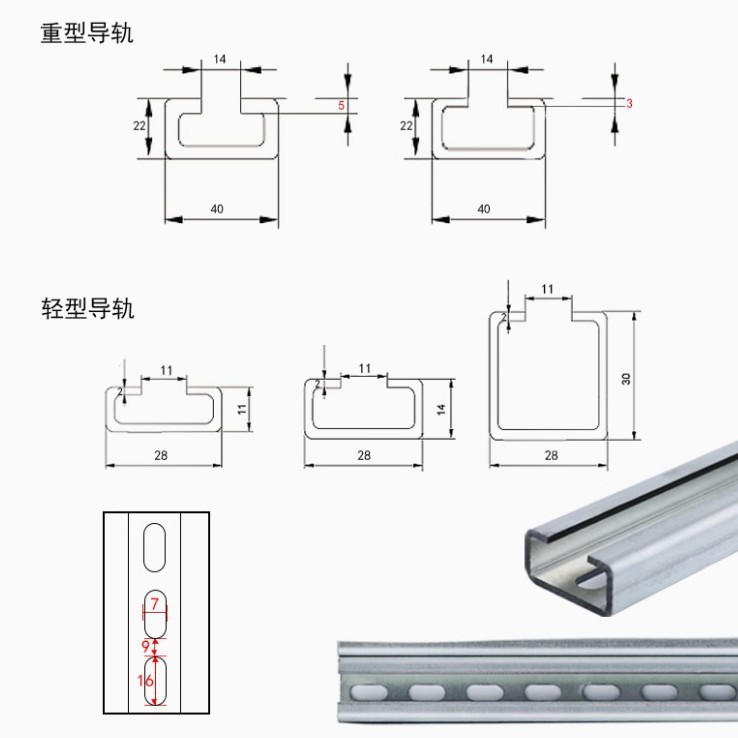 重型导轨

14
22
5
40

14
22
3
40

轻型导轨

11
2
11
28

11
2
14
28

11
2
30
28

7
9
16