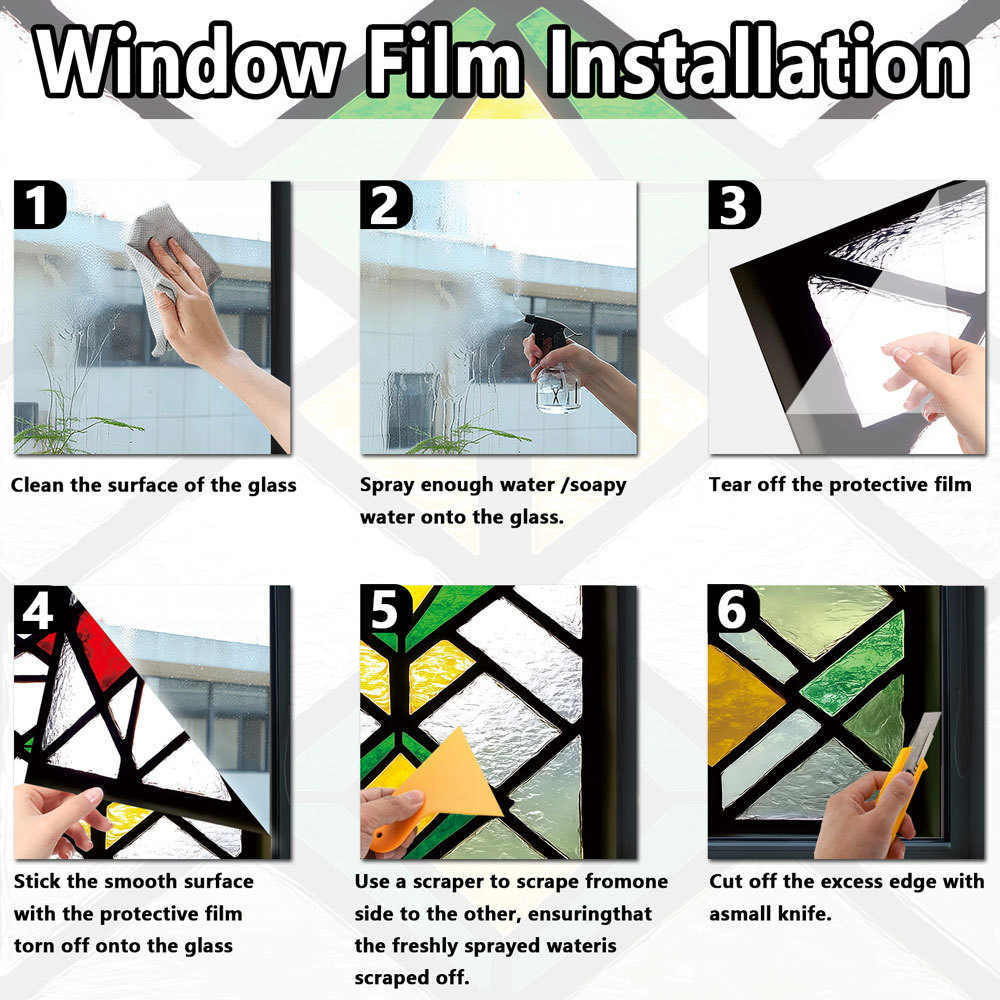 Window Film Installation

1

Clean the surface of the glass

2

Spray enough water /soapy water onto the glass.

3

Tear off the protective film

4

Stick the smooth surface with the protective film torn off onto the glass

5

Use a scraper to scrape fromone side to the other, ensuringthat the freshly sprayed wateris scraped off.

6

Cut off the excess edge with asmall knife.