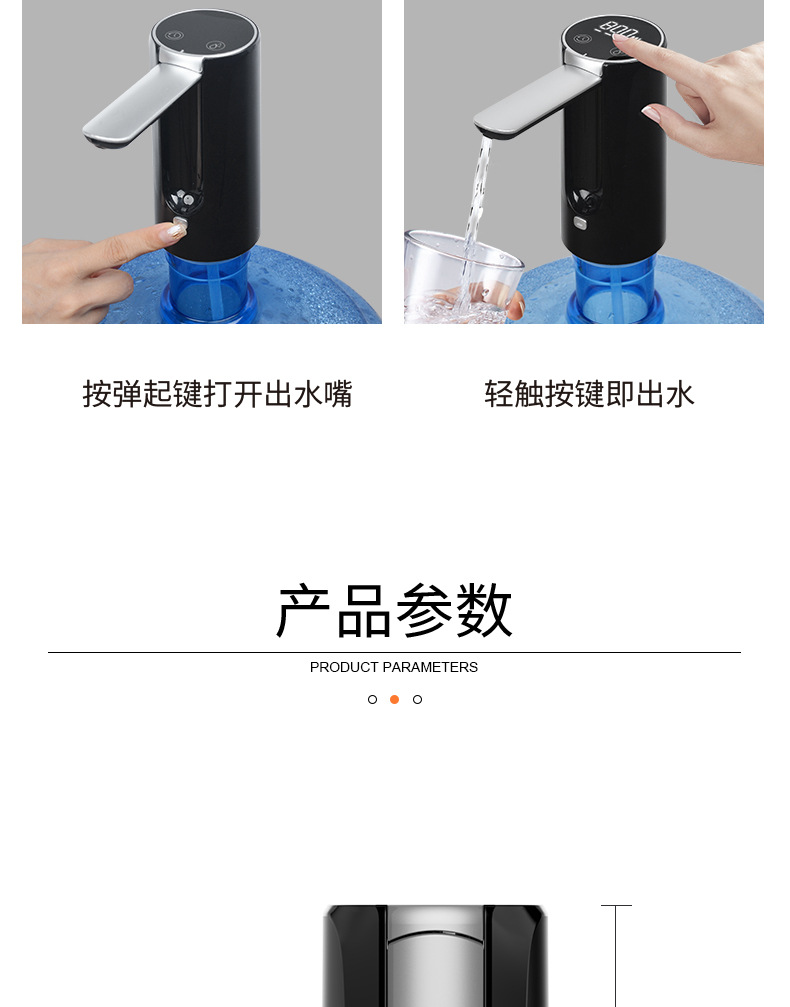 800

按弹起键打开出水嘴

轻触按键即出水

产品参数

PRODUCT PARAMETERS