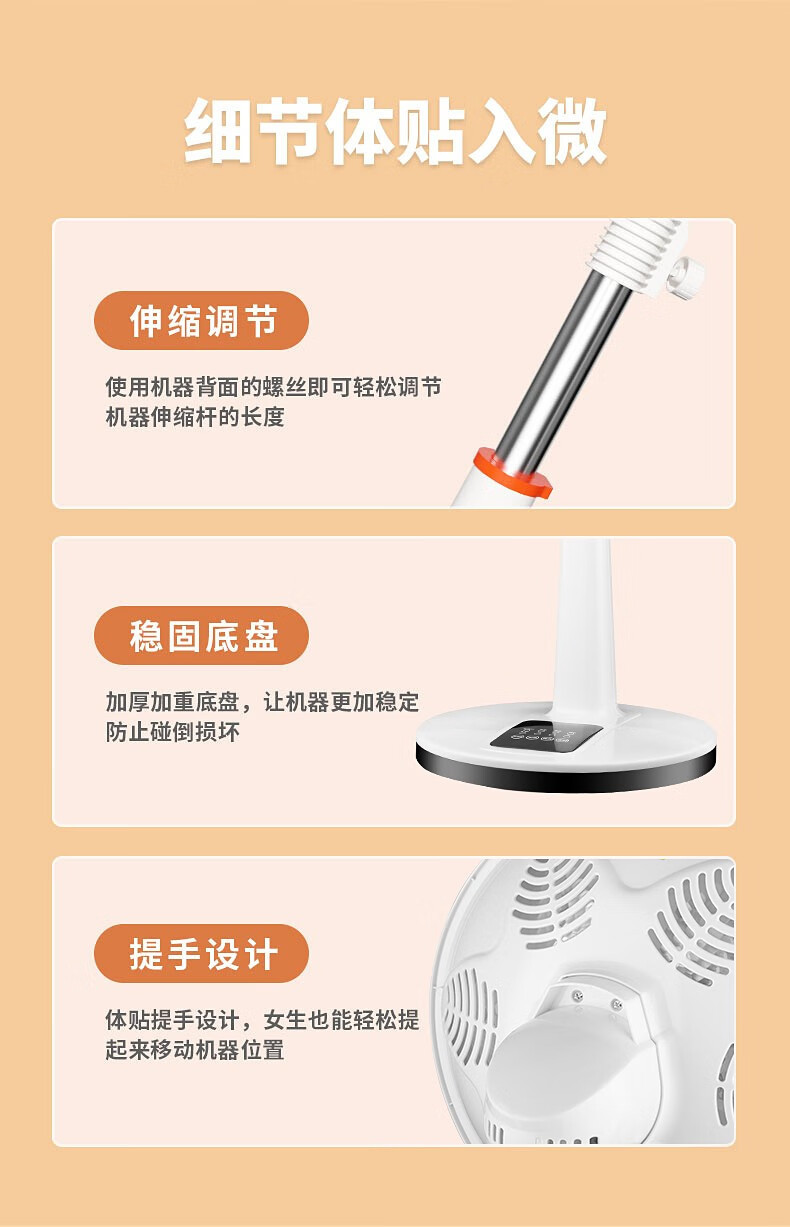 细节体贴入微

伸缩调节

使用机器背面的螺丝即可轻松调节机器伸缩杆的长度

稳固底盘

加厚加重底盘，让机器更加稳定防止碰倒损坏

提手设计

体贴提手设计，女生也能轻松提起来移动机器位置