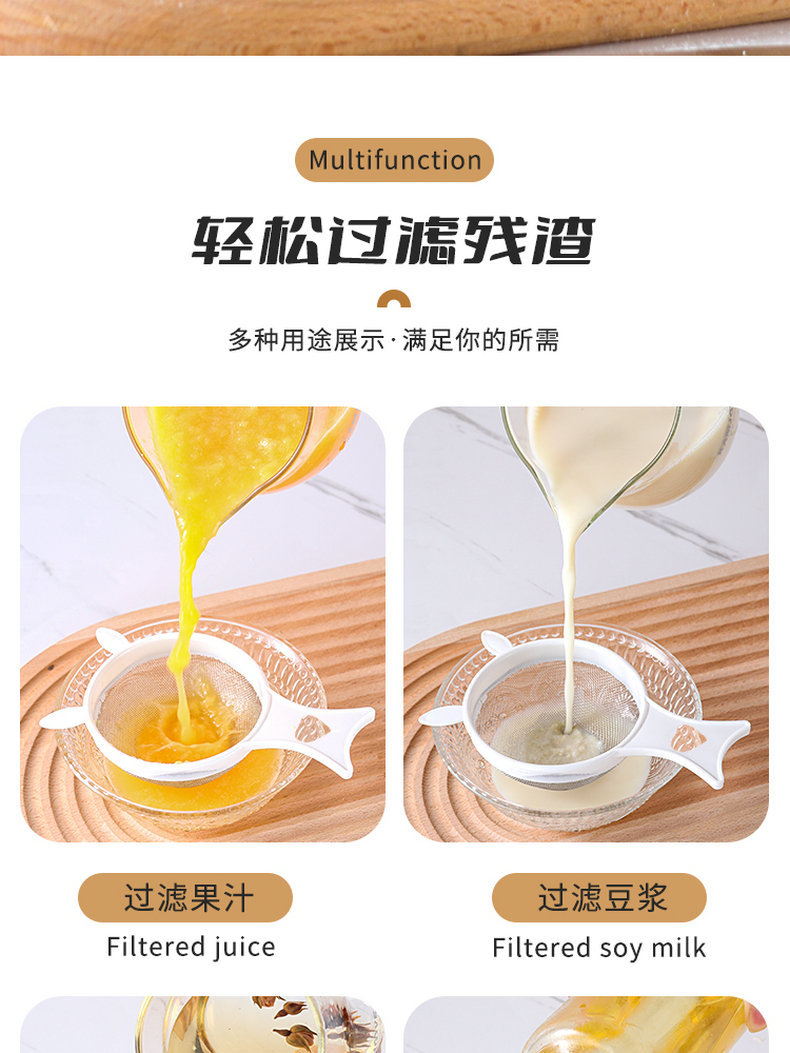 Multifunction

轻松过滤残渣

多种用途展示·满足你的所需

过滤果汁
Filtered juice

过滤豆浆
Filtered soy milk