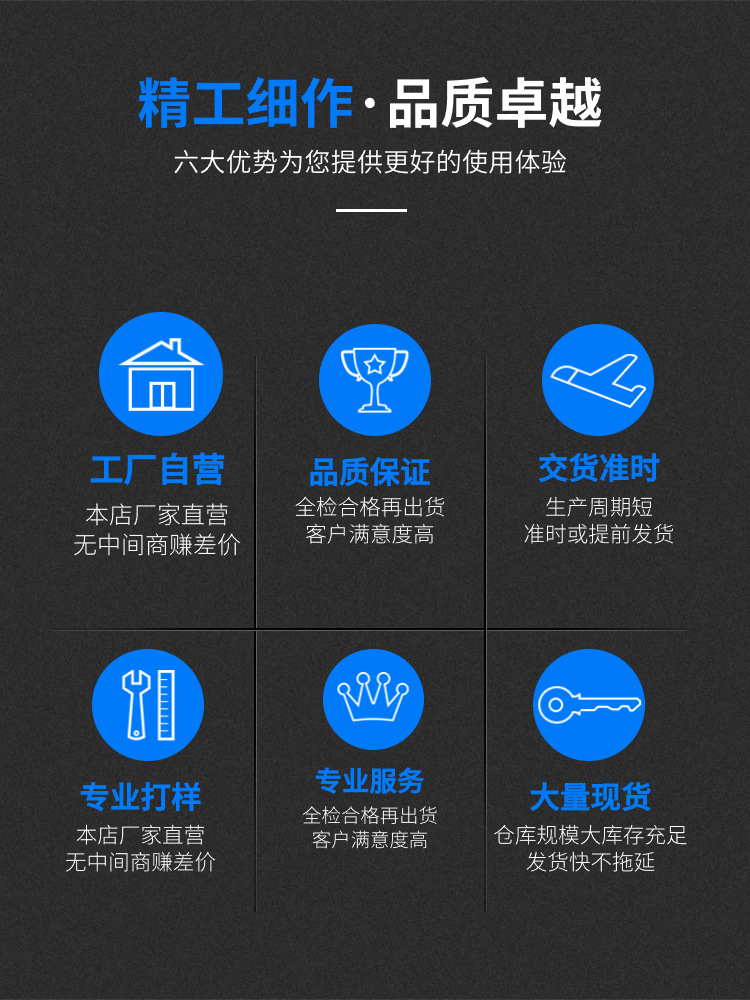 精工细作·品质卓越

六大优势为您提供更好的使用体验

工厂自营

本店厂家直营
无中间商赚差价

品质保证

全检合格再出货
客户满意度高

交货准时

生产周期短
准时或提前发货

专业打样

本店厂家直营
无中间商赚差价

专业服务

全检合格再出货
客户满意度高

大量现货

仓库规模大库存充足
发货快不拖延