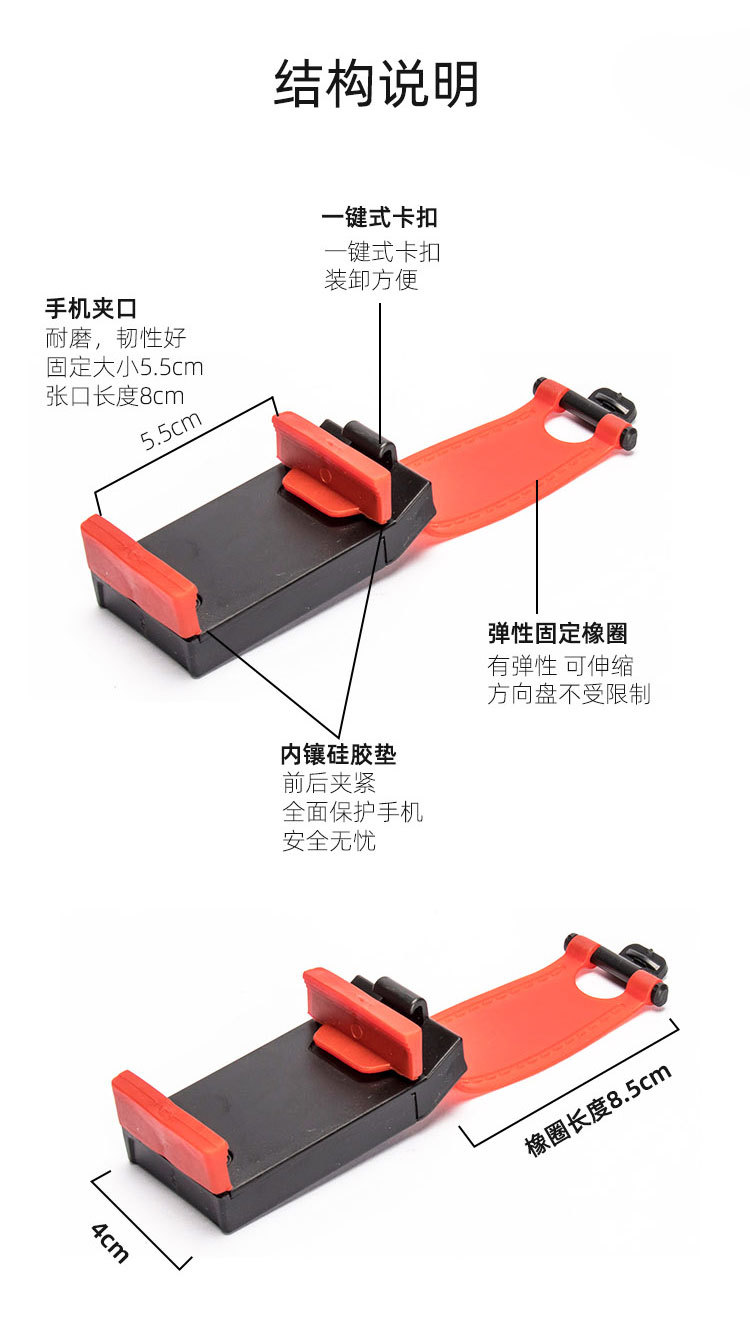 结构说明

一键式卡扣
一键式卡扣
装卸方便

手机夹口
耐磨，韧性好
固定大小5.5cm
张口长度8cm

5.5cm

弹性固定橡圈
有弹性 可伸缩
方向盘不受限制

内镶硅胶垫
前后夹紧
全面保护手机
安全无忧

橡圈长度8.5cm

4cm