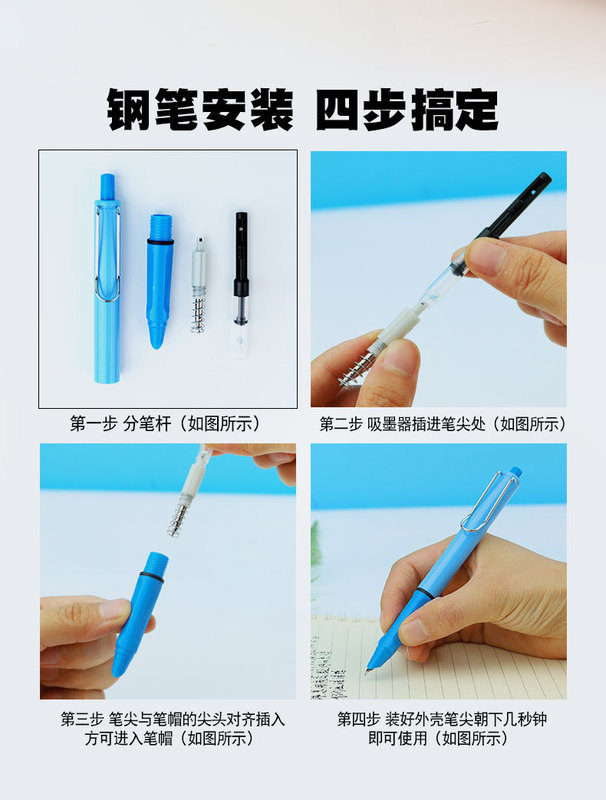 钢笔安装 四步搞定

第一步 分笔杆（如图所示）

第二步 吸墨器插进笔尖处（如图所示）

第三步 笔尖与笔帽的尖头对齐插入方可进入笔帽（如图所示）

第四步 装好外壳笔尖朝下几秒钟即可使用（如图所示）