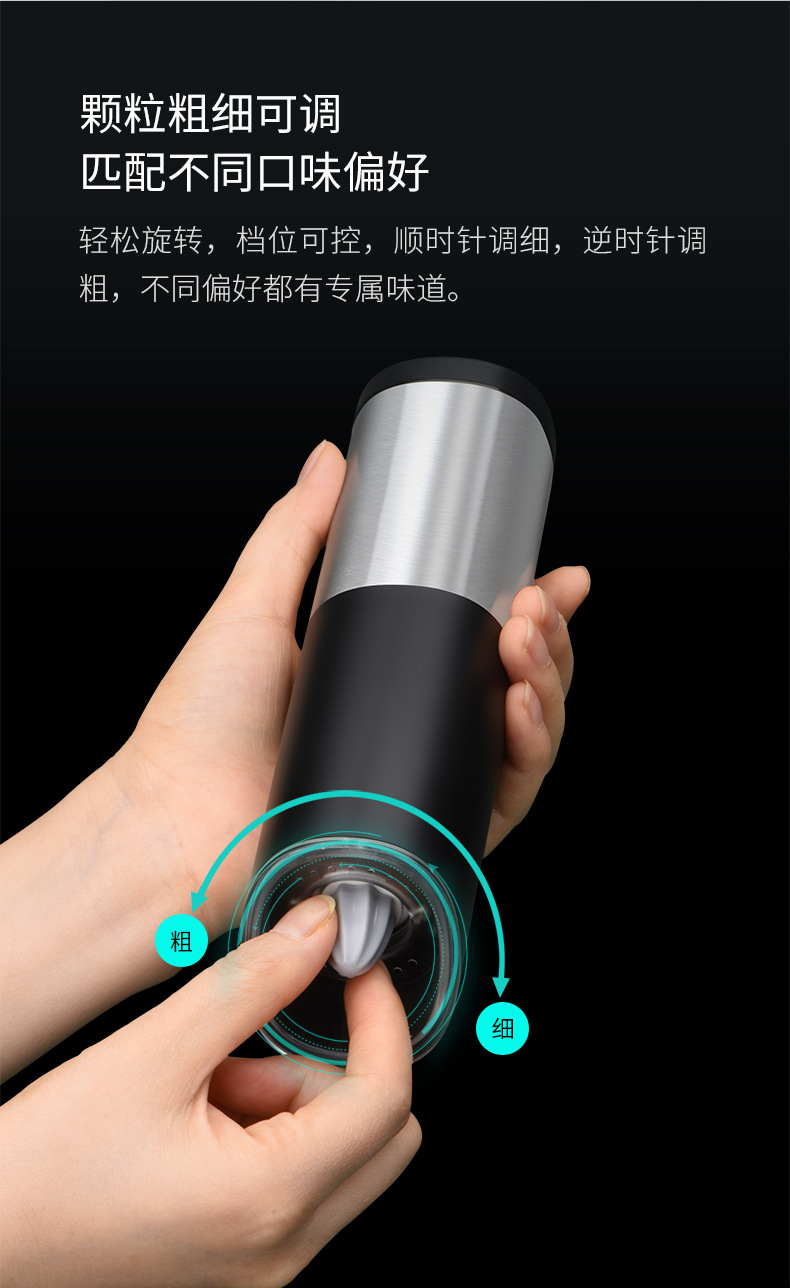 颗粒粗细可调
匹配不同口味偏好

轻松旋转，档位可控，顺时针调细，逆时针调粗，不同偏好都有专属味道。

粗

细