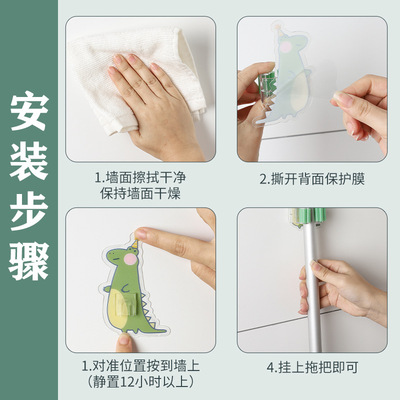 安装步骤

1.墙面擦拭干净
保持墙面干燥

2.撕开背面保护膜

1.对准位置按到墙上
(静置12小时以上)

4.挂上拖把即可