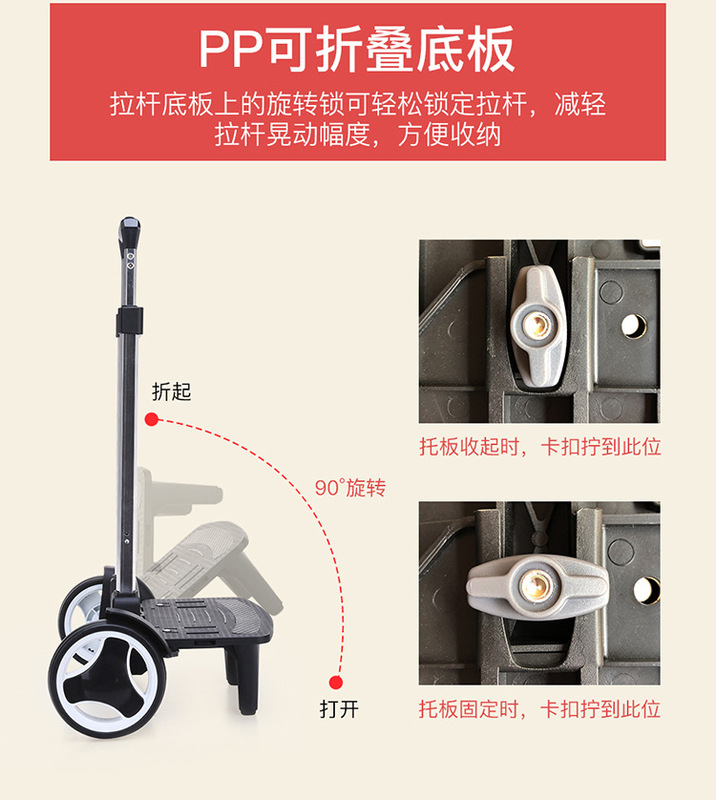 PP可折叠底板

拉杆底板上的旋转锁可轻松锁定拉杆，减轻拉杆晃动幅度，方便收纳

折起

90°旋转

打开

托板收起时，卡扣拧到此位

托板固定时，卡扣拧到此位