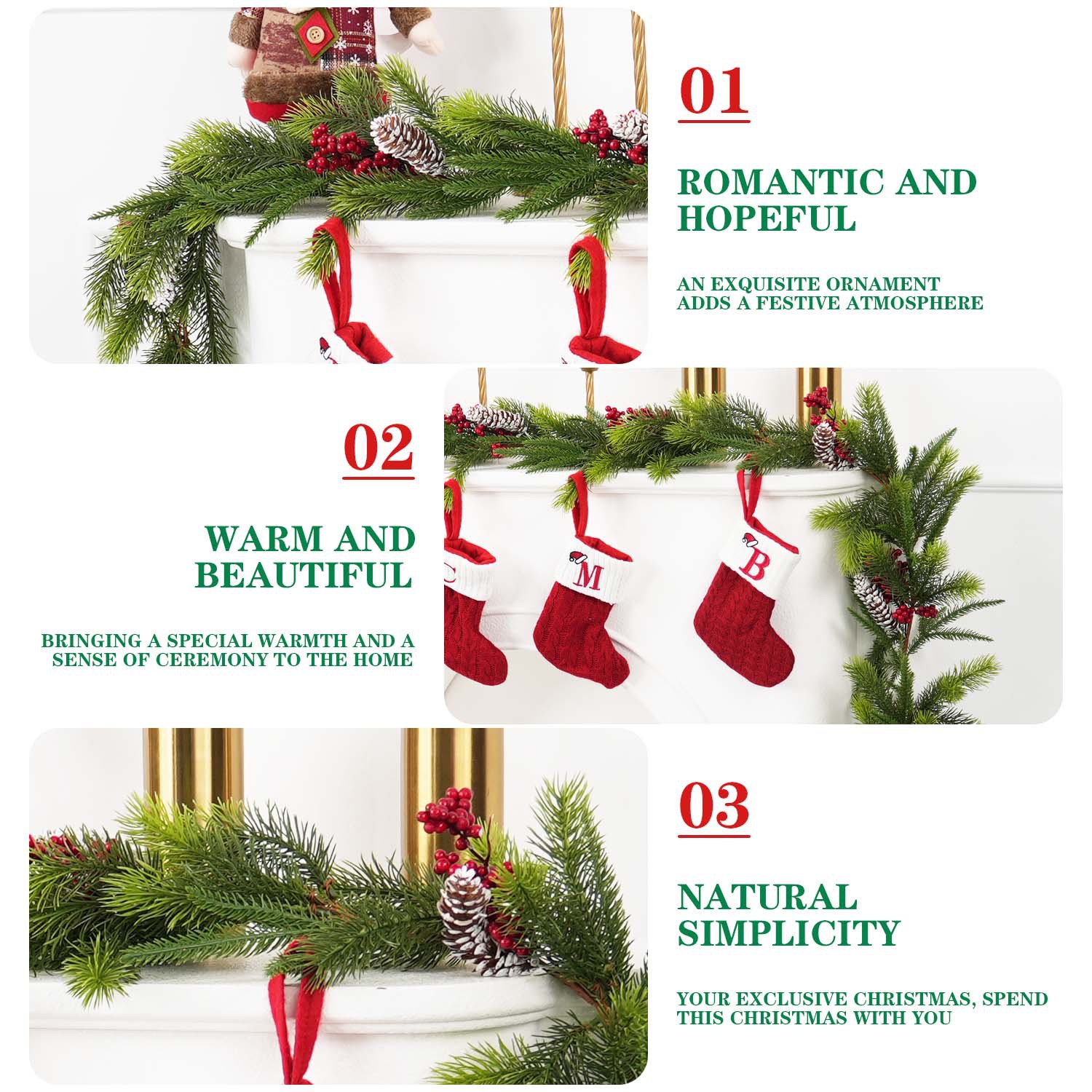 01

ROMANTIC AND HOPEFUL

AN EXQUISITE ORNAMENT ADDS A FESTIVE ATMOSPHERE

02

WARM AND BEAUTIFUL

BRINGING A SPECIAL WARMTH AND A SENSE OF CEREMONY TO THE HOME

C M B

03

NATURAL SIMPLICITY

YOUR EXCLUSIVE CHRISTMAS, SPEND THIS CHRISTMAS WITH YOU