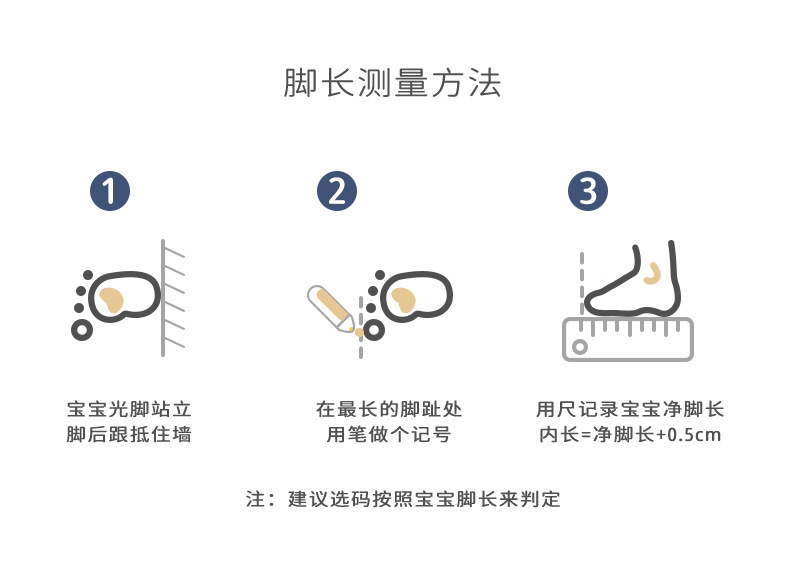 脚长测量方法

1

宝宝光脚站立
脚后跟抵住墙

2

在最长的脚趾处
用笔做个记号

3

用尺记录宝宝净脚长
内长=净脚长+0.5cm

注：建议选码按照宝宝脚长来判定