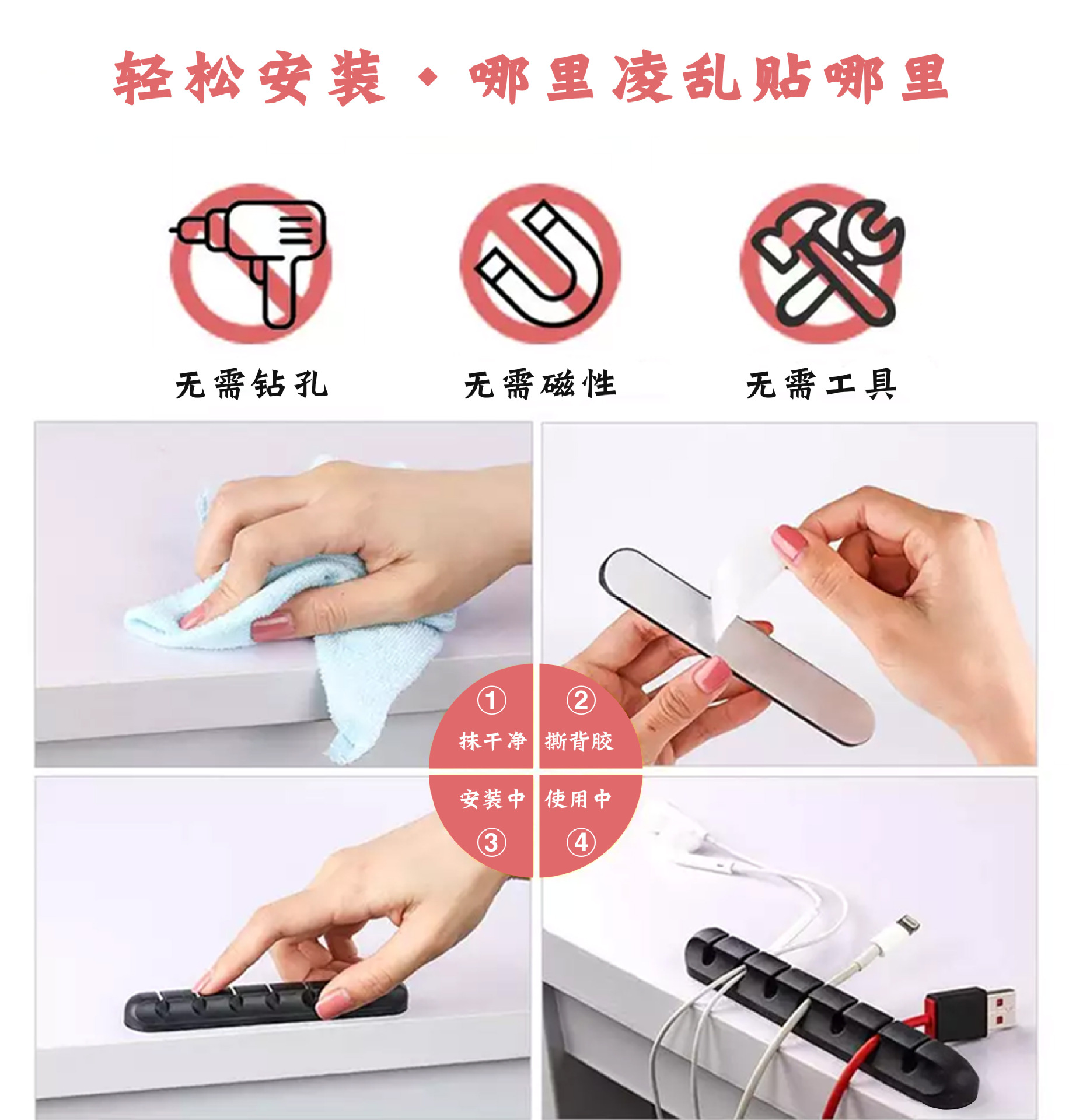 轻松安装 · 哪里凌乱贴哪里

无需钻孔

无需磁性

无需工具

①
抹干净

②
撕背胶

安装中
③

使用中
④