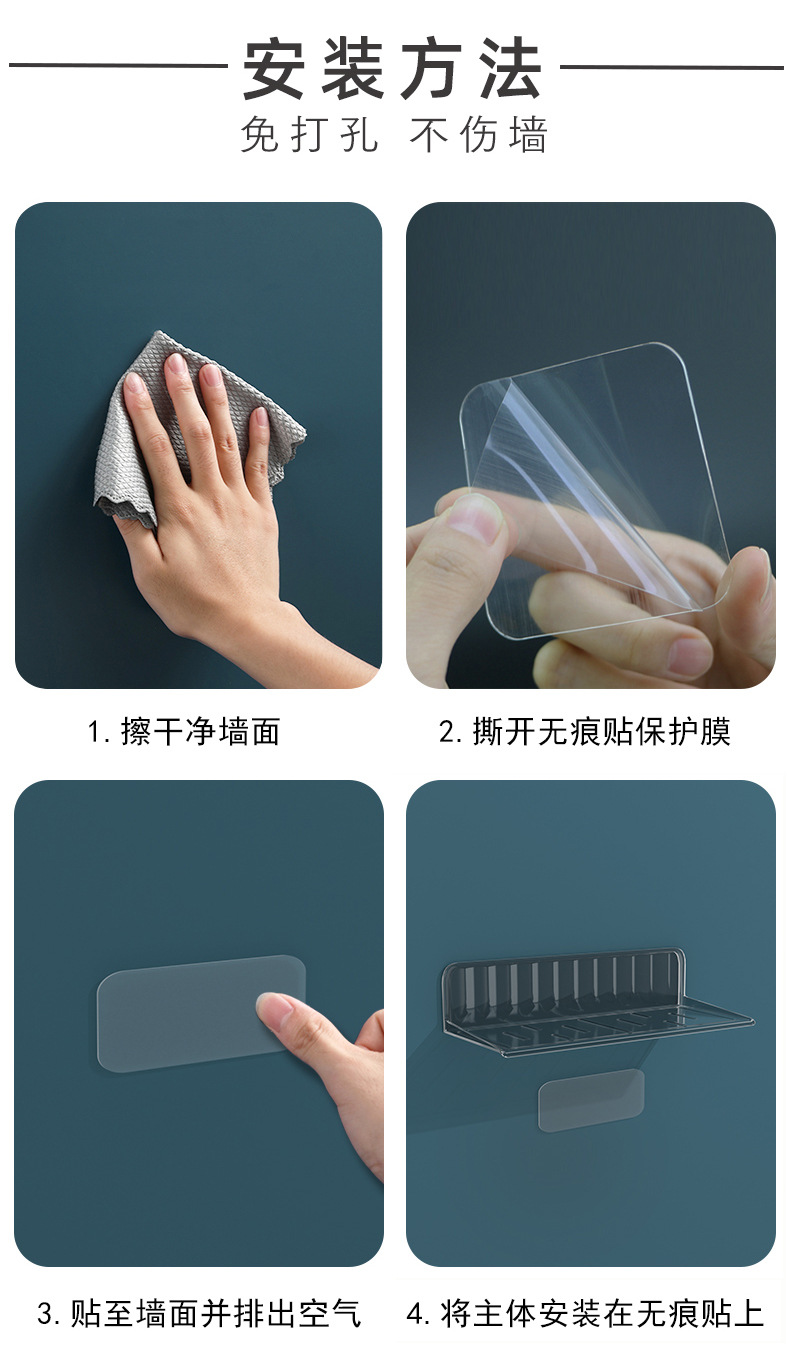 安装方法
免打孔 不伤墙

1. 擦干净墙面

2. 撕开无痕贴保护膜

3. 贴至墙面并排出空气

4. 将主体安装在无痕贴上