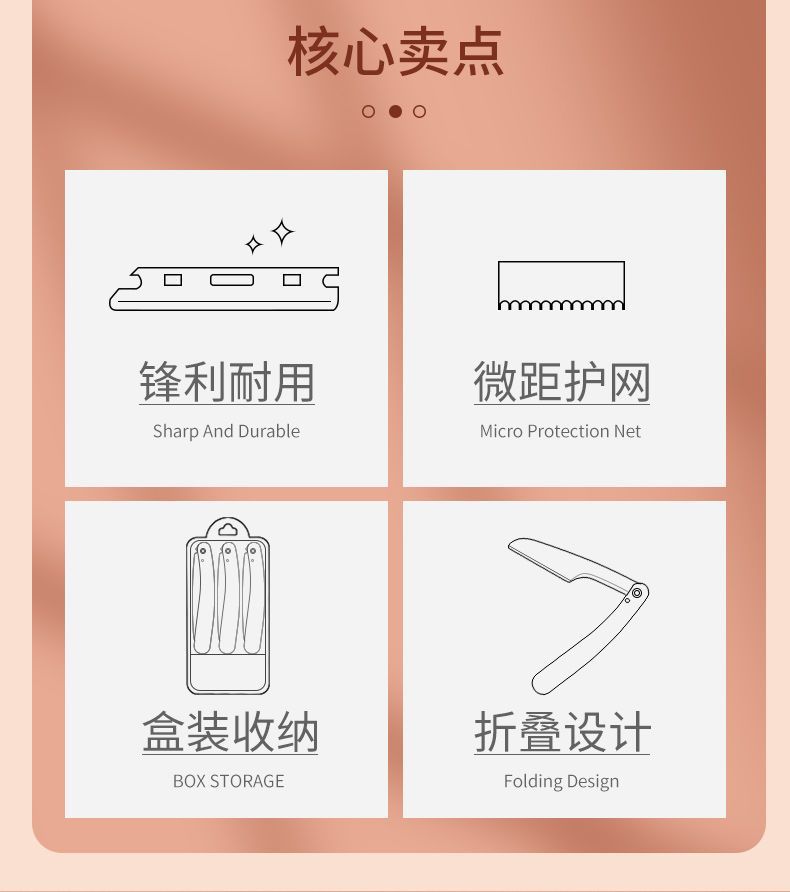 核心卖点

锋利耐用
Sharp And Durable

微距护网
Micro Protection Net

盒装收纳
BOX STORAGE

折叠设计
Folding Design