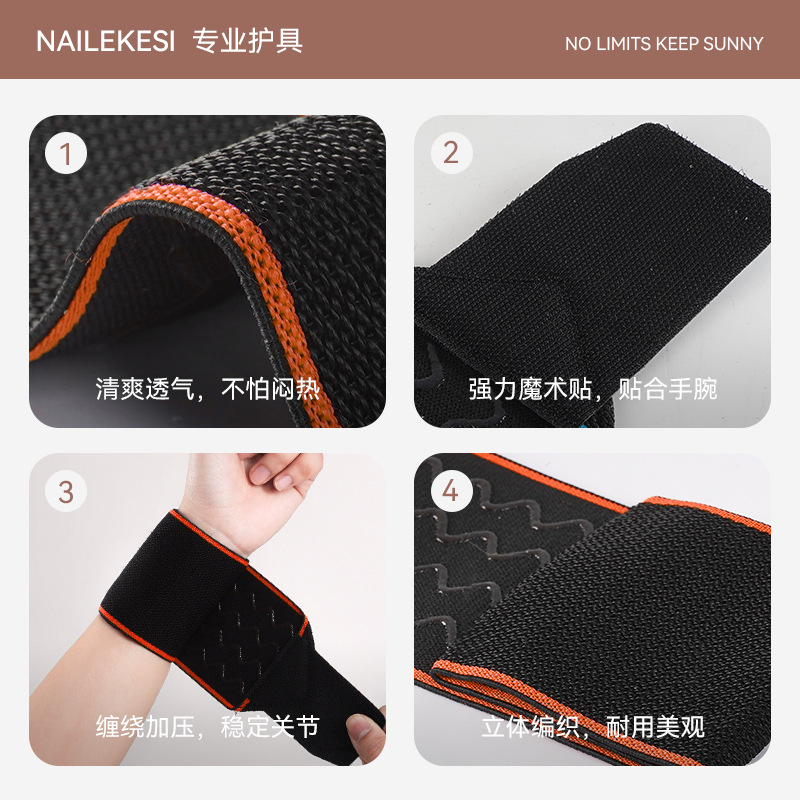 NAILEKESI 专业护具

NO LIMITS KEEP SUNNY

1

清爽透气，不怕闷热

2

强力魔术贴，贴合手腕

3

缠绕加压，稳定关节

4

立体编织，耐用美观