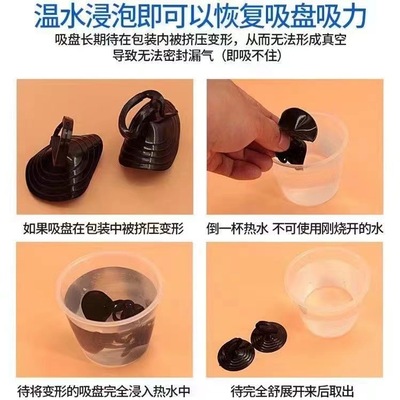 温水浸泡即可以恢复吸盘吸力

吸盘长期待在包装内被挤压变形，从而无法形成真空
导致无法密封漏气（即吸不住）

如果吸盘在包装中被挤压变形

倒一杯热水 不可使用刚烧开的水

待将变形的吸盘完全浸入热水中

待完全舒展开来后取出