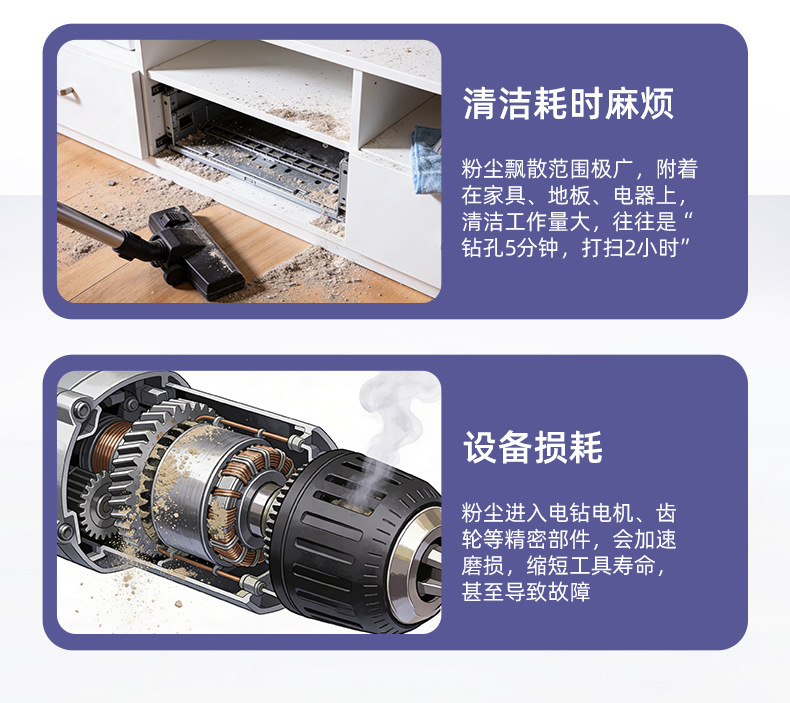 清洁耗时麻烦

粉尘飘散范围极广，附着在家具、地板、电器上，清洁工作量大，往往是“钻孔5分钟，打扫2小时”

设备损耗

粉尘进入电钻电机、齿轮等精密部件，会加速磨损，缩短工具寿命，甚至导致故障