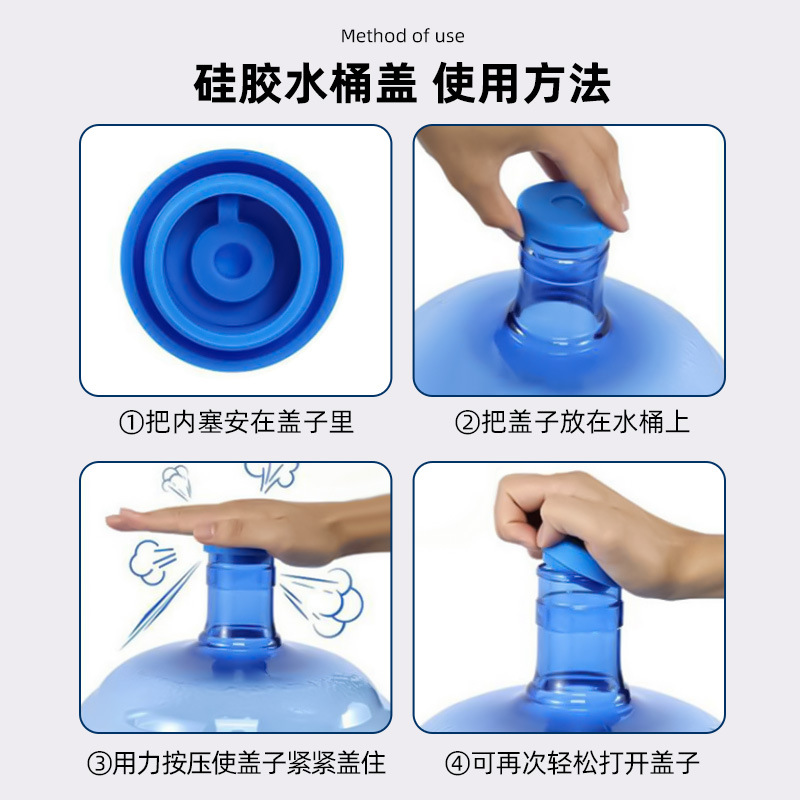 Method of use

硅胶水桶盖 使用方法

①把内塞安在盖子里

②把盖子放在水桶上

③用力按压使盖子紧紧盖住

④可再次轻松打开盖子