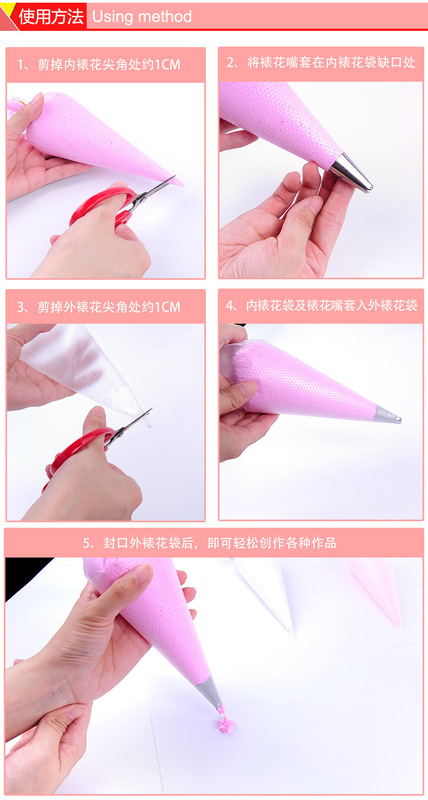 使用方法 Using method

1、剪掉内裱花尖角处约1CM

2、将裱花嘴套在内裱花袋缺口处

3、剪掉外裱花尖角处约1CM

4、内裱花袋及裱花嘴套入外裱花袋

5、封口外裱花袋后，即可轻松创作各种作品