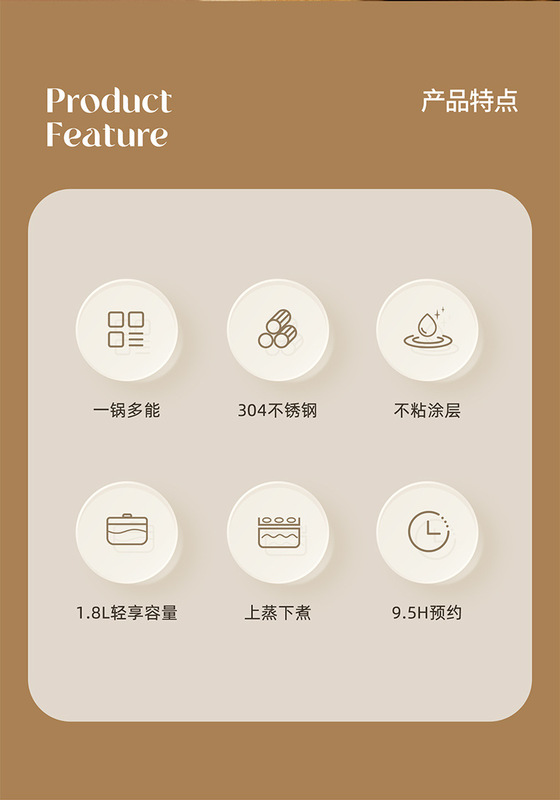 Product
Feature

产品特点

一锅多能

304不锈钢

不粘涂层

1.8L轻享容量

上蒸下煮

9.5H预约