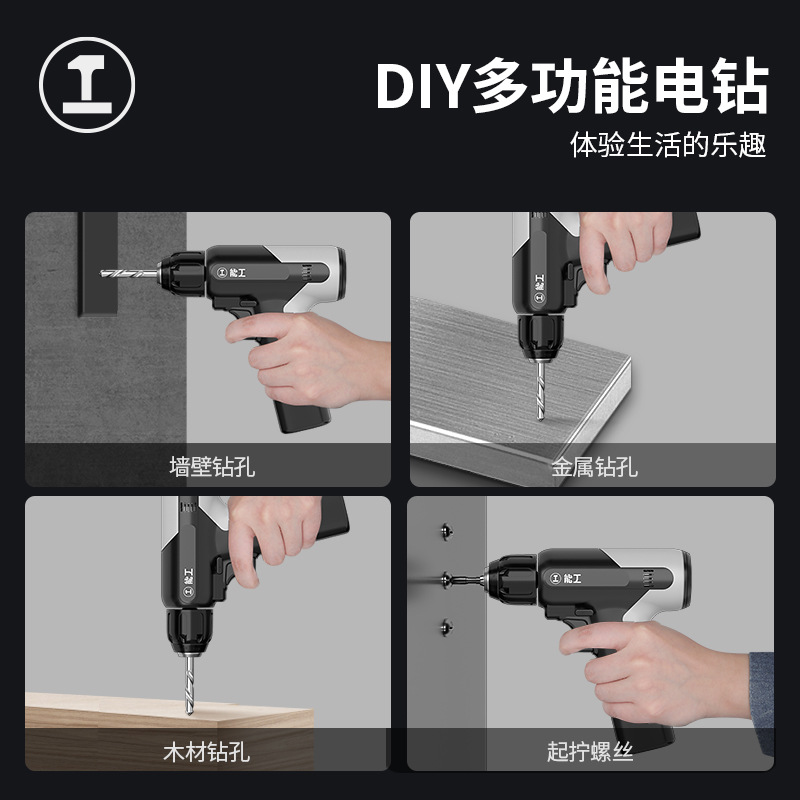 DIY多功能电钻
体验生活的乐趣

能工
墙壁钻孔

能工
金属钻孔

能工
木材钻孔

能工
起拧螺丝