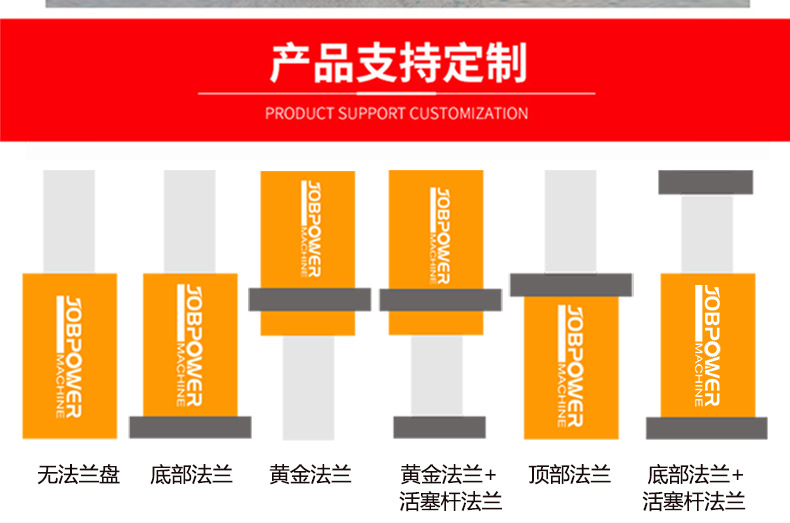 产品支持定制

PRODUCT SUPPORT CUSTOMIZATION

JOBPOWER MACHINE

JOBPOWER MACHINE

JOBPOWER MACHINE

JOBPOWER MACHINE

JOBPOWER MACHINE

JOBPOWER MACHINE

无法兰盘

底部法兰

黄金法兰

黄金法兰+活塞杆法兰

顶部法兰

底部法兰+活塞杆法兰