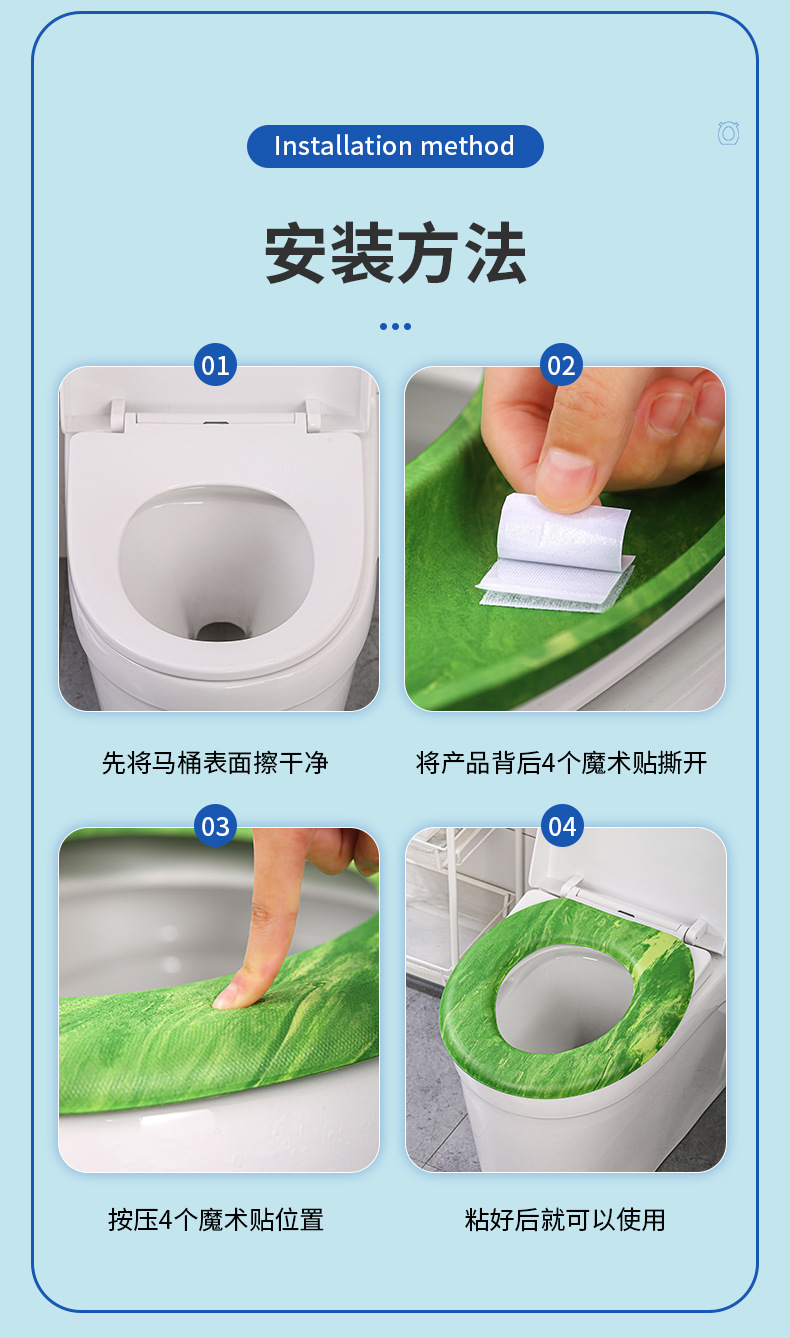 Installation method

安装方法

01

先将马桶表面擦干净

02

将产品背后4个魔术贴撕开

03

按压4个魔术贴位置

04

粘好后就可以使用