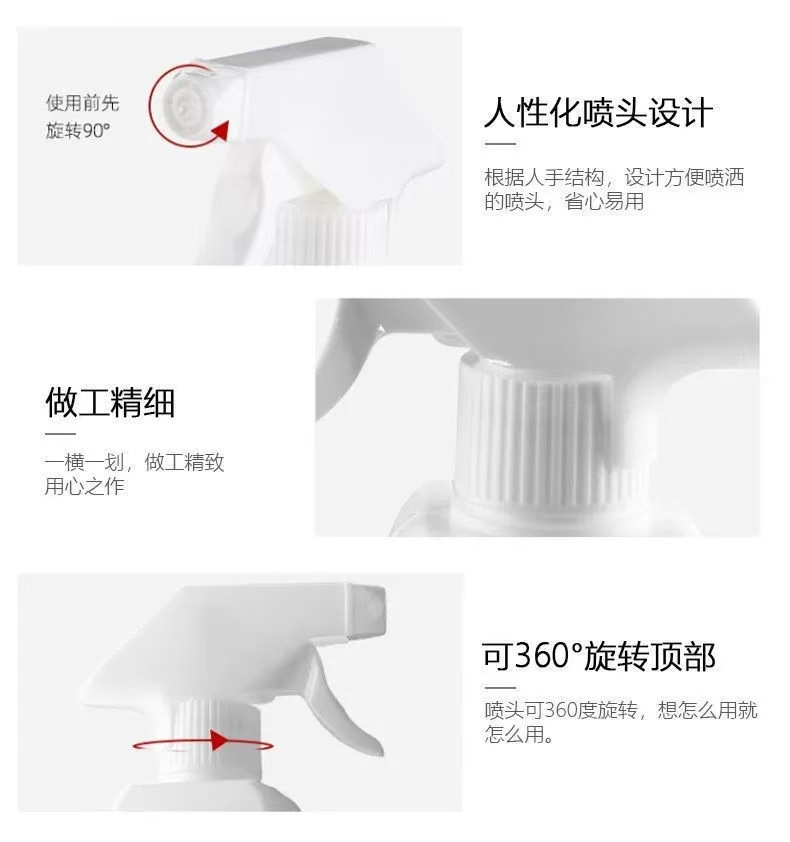 使用前先
旋转90°

人性化喷头设计

根据人手结构，设计方便喷洒的喷头，省心易用

做工精细

一横一划，做工精致
用心之作

可360°旋转顶部

喷头可360度旋转，想怎么用就怎么用。