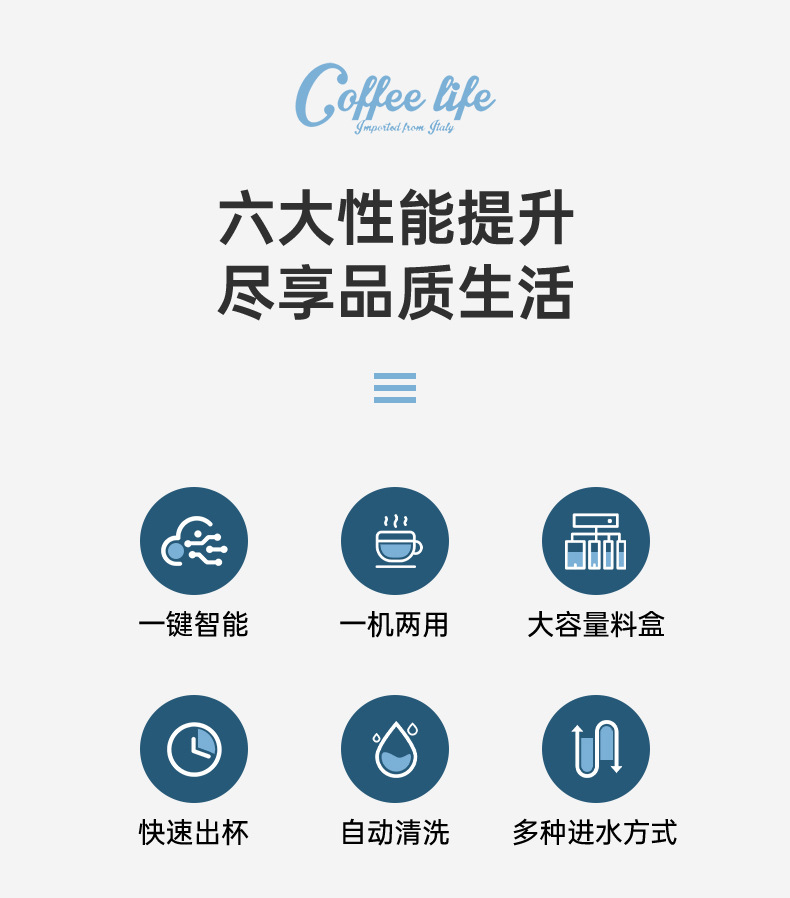 Coffee life
Imported from Italy

六大性能提升
尽享品质生活

一键智能

一机两用

大容量料盒

快速出杯

自动清洗

多种进水方式