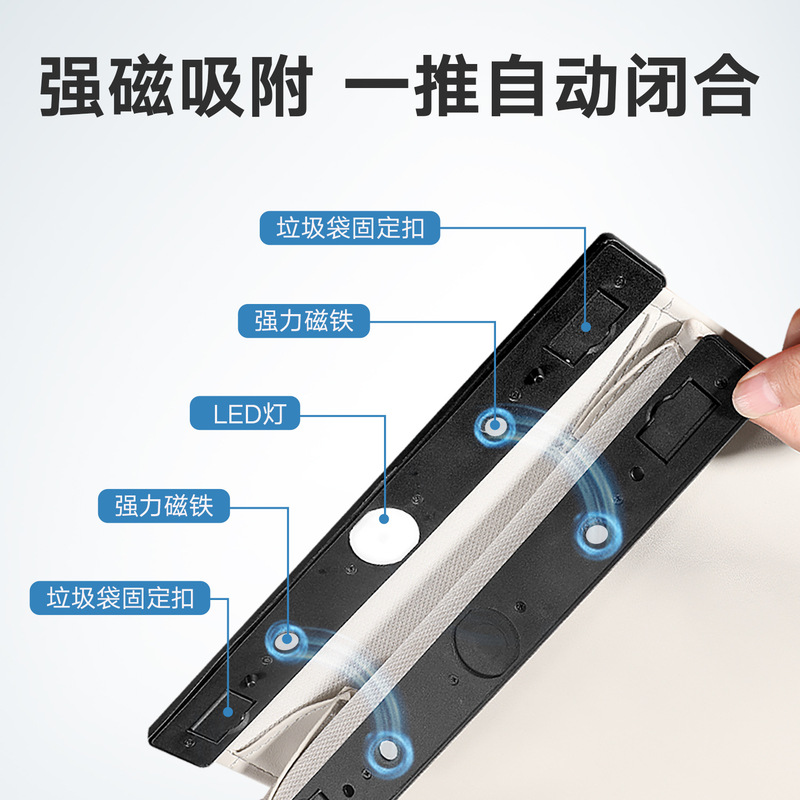 强磁吸附 一推自动闭合

垃圾袋固定扣

强力磁铁

LED灯

强力磁铁

垃圾袋固定扣