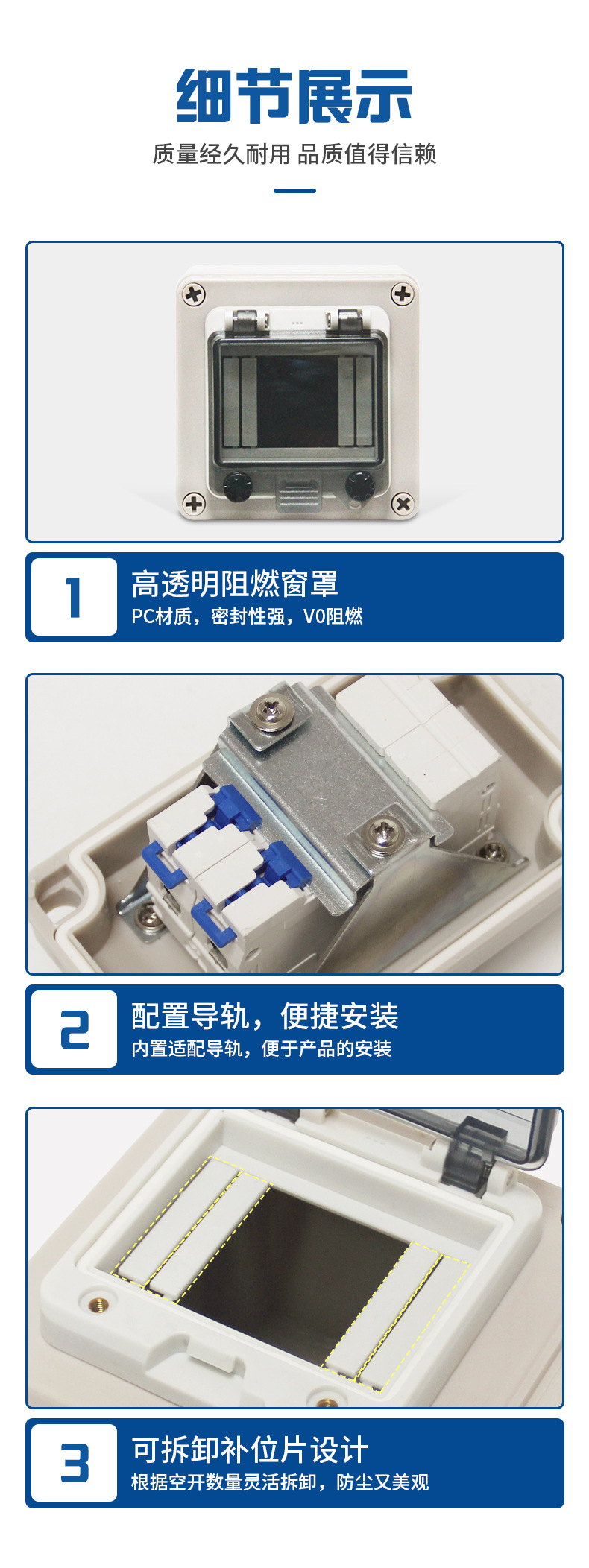 细节展示

质量经久耐用 品质值得信赖

1

高透明阻燃窗罩

PC材质，密封性强，V0阻燃

2

配置导轨，便捷安装

内置适配导轨，便于产品的安装

3

可拆卸补位片设计

根据空开数量灵活拆卸，防尘又美观