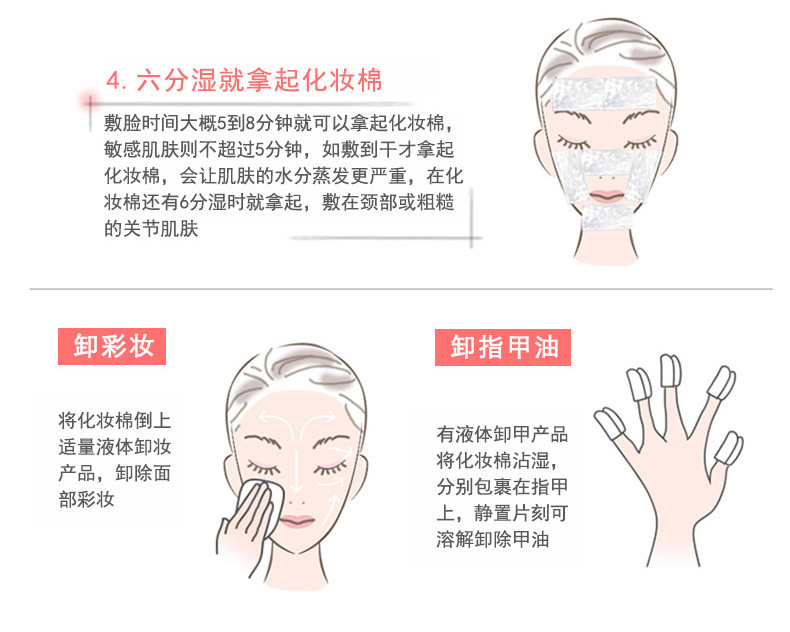 4. 六分湿就拿起化妆棉

敷脸时间大概5到8分钟就可以拿起化妆棉，敏感肌肤则不超过5分钟，如敷到干才拿起化妆棉，会让肌肤的水分蒸发更严重，在化妆棉还有6分湿时就拿起，敷在颈部或粗糙的关节肌肤

卸彩妆

将化妆棉倒上适量液体卸妆产品，卸除面部彩妆

卸指甲油

有液体卸甲产品将化妆棉沾湿，分别包裹在指甲上，静置片刻可溶解卸除甲油