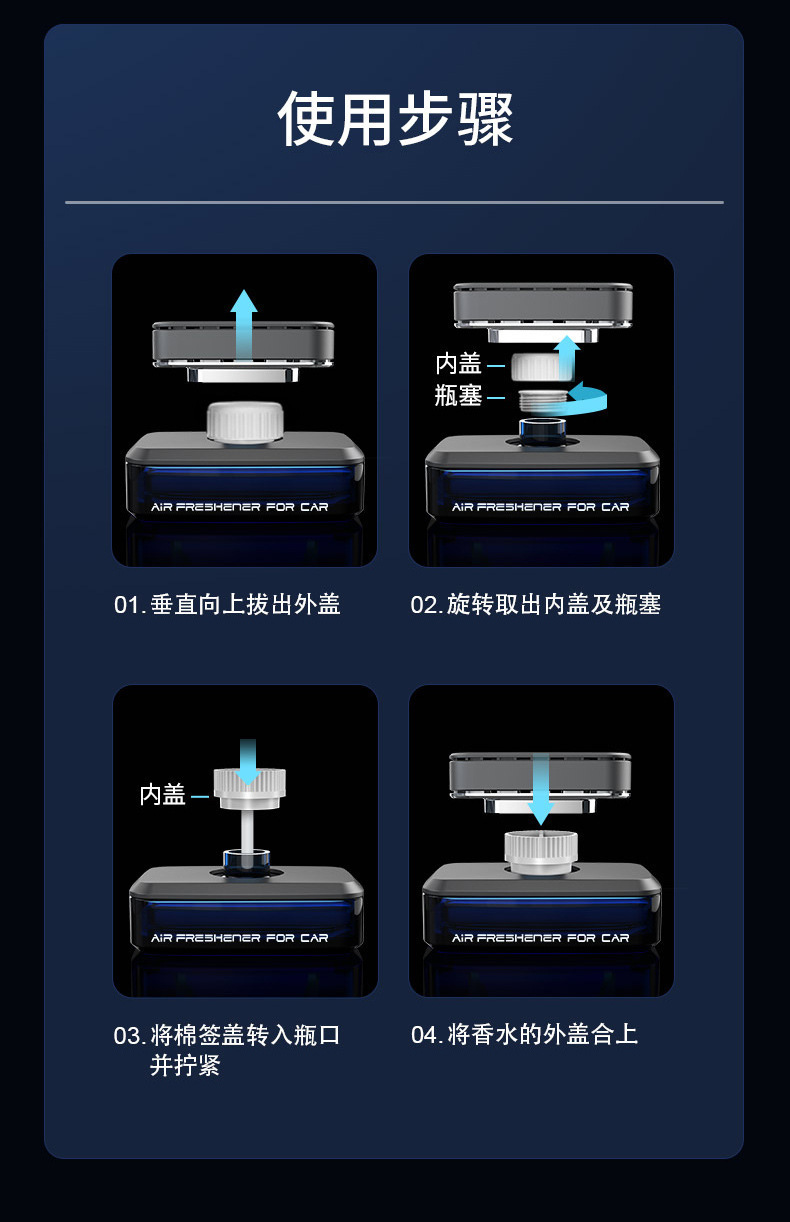 使用步骤

AIR FRESHENER FOR CAR

01.垂直向上拔出外盖

内盖
瓶塞

AIR FRESHENER FOR CAR

02.旋转取出内盖及瓶塞

内盖

AIR FRESHENER FOR CAR

03.将棉签盖转入瓶口并拧紧

AIR FRESHENER FOR CAR

04.将香水的外盖合上