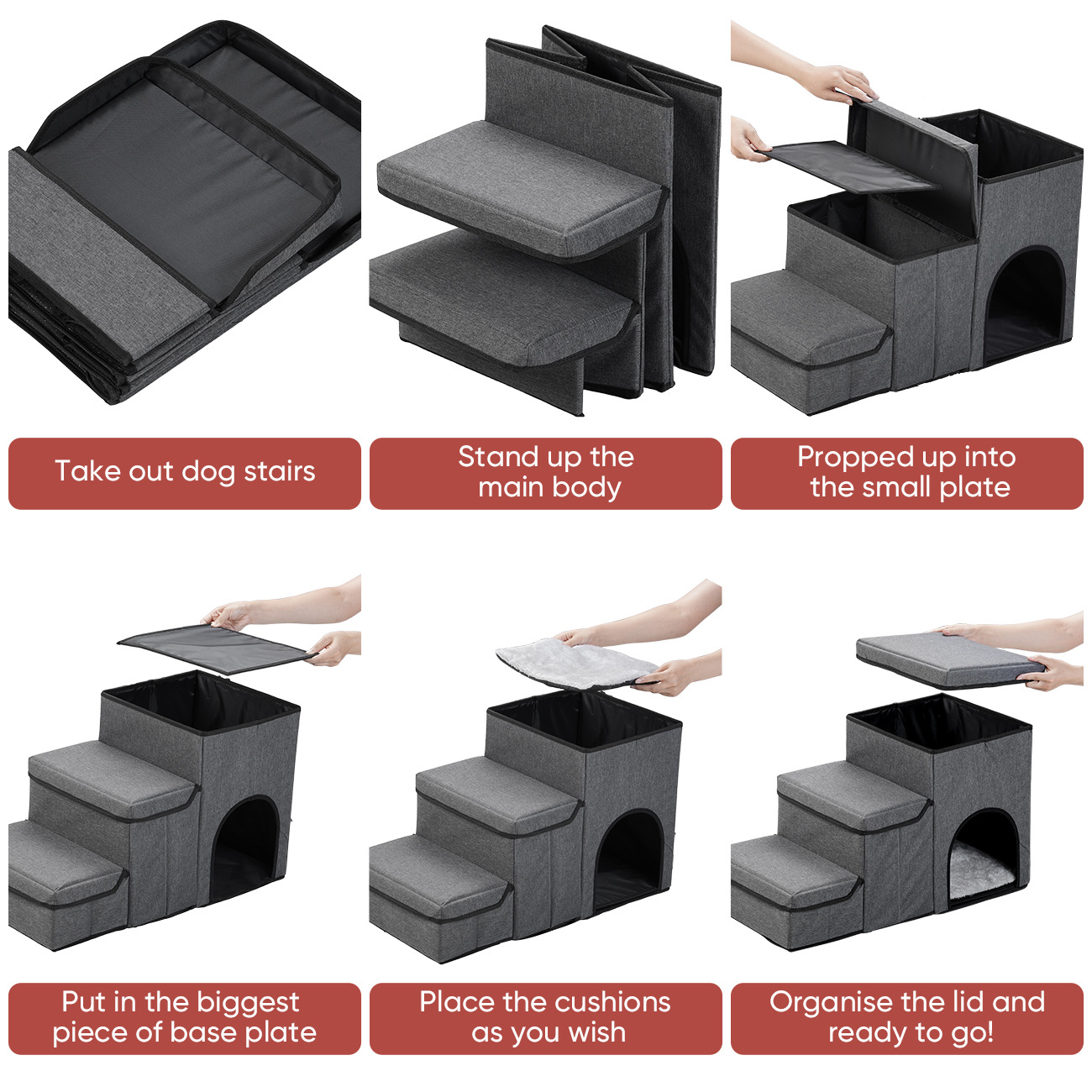 Take out dog stairs

Stand up the main body

Propped up into the small plate

Put in the biggest piece of base plate

Place the cushions as you wish

Organise the lid and ready to go!