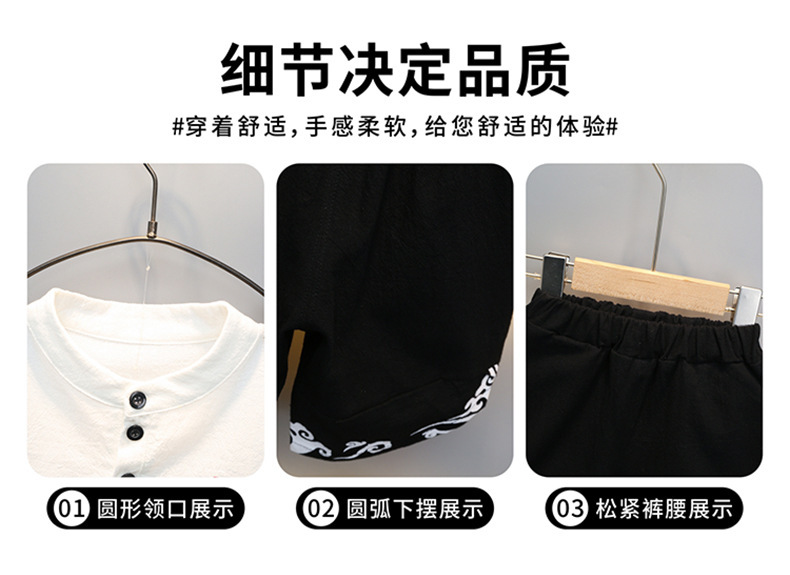 细节决定品质

#穿着舒适，手感柔软，给您舒适的体验#

01 圆形领口展示

02 圆弧下摆展示

03 松紧裤腰展示