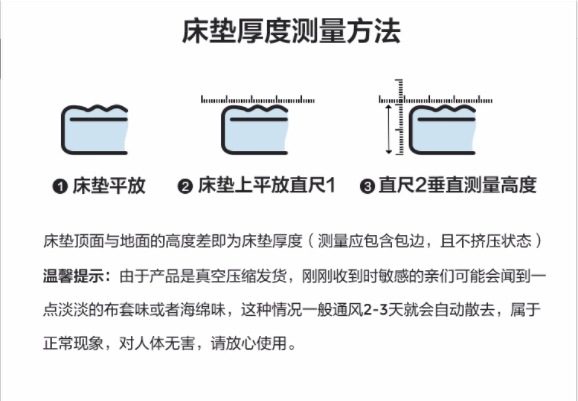 床垫厚度测量方法

❶ 床垫平放

❷ 床垫上平放直尺1

❸ 直尺2垂直测量高度

床垫顶面与地面的高度差即为床垫厚度（测量应包含包边，且不挤压状态）

温馨提示：由于产品是真空压缩发货，刚刚收到时敏感的亲们可能会闻到一点淡淡的布套味或者海绵味，这种情况一般通风2-3天就会自动散去，属于正常现象，对人体无害，请放心使用。