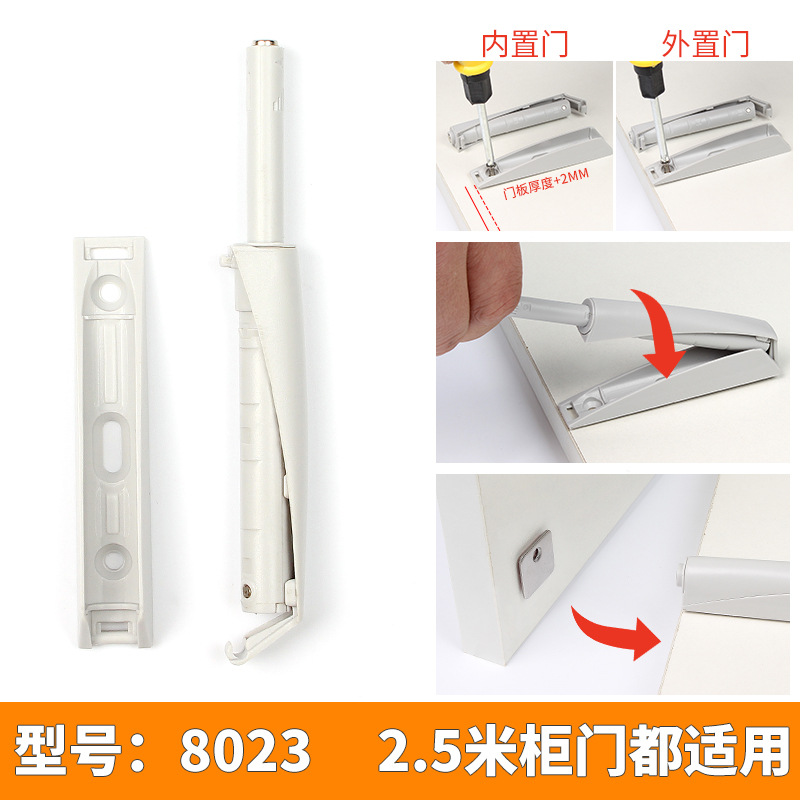 内置门

外置门

门板厚度+2MM

型号：8023　2.5米柜门都适用