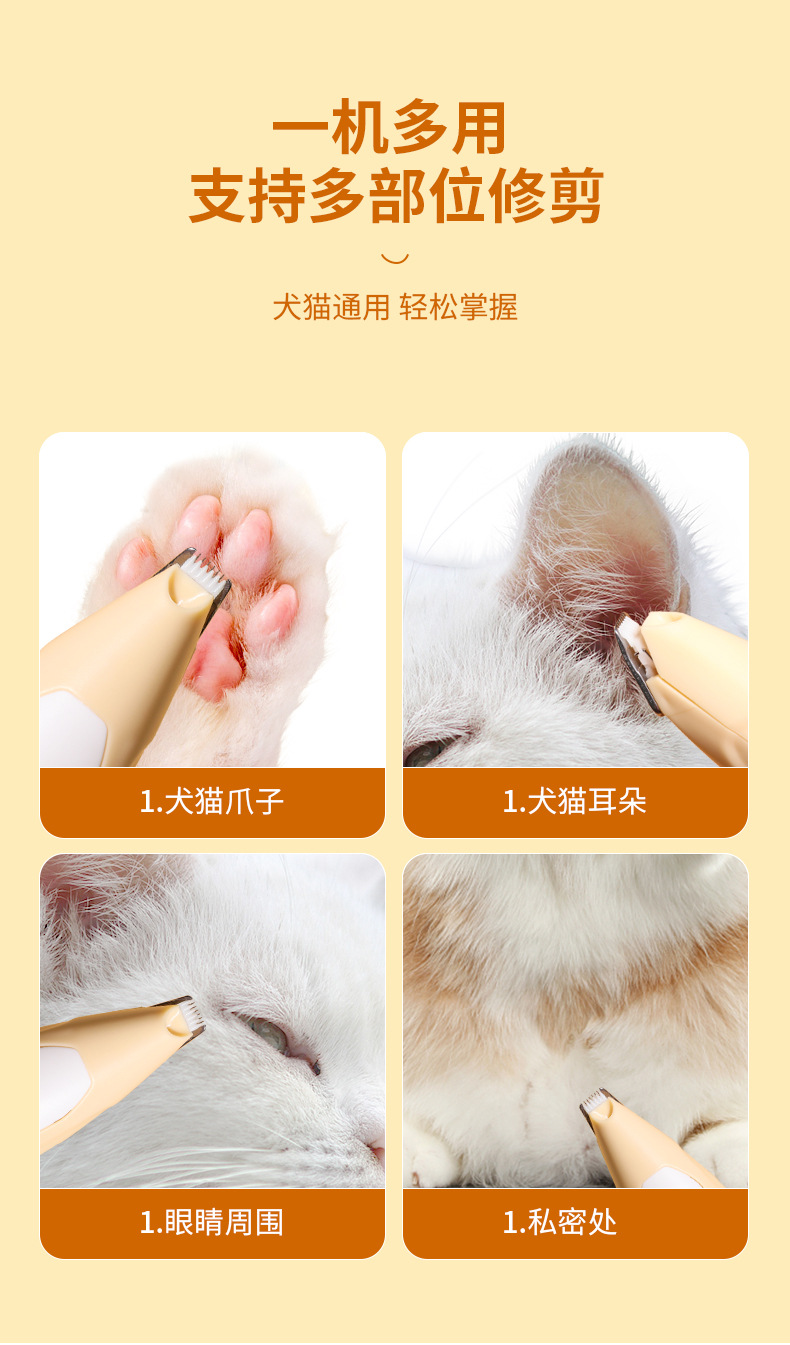 一机多用
支持多部位修剪

犬猫通用 轻松掌握

1.犬猫爪子

1.犬猫耳朵

1.眼睛周围

1.私密处