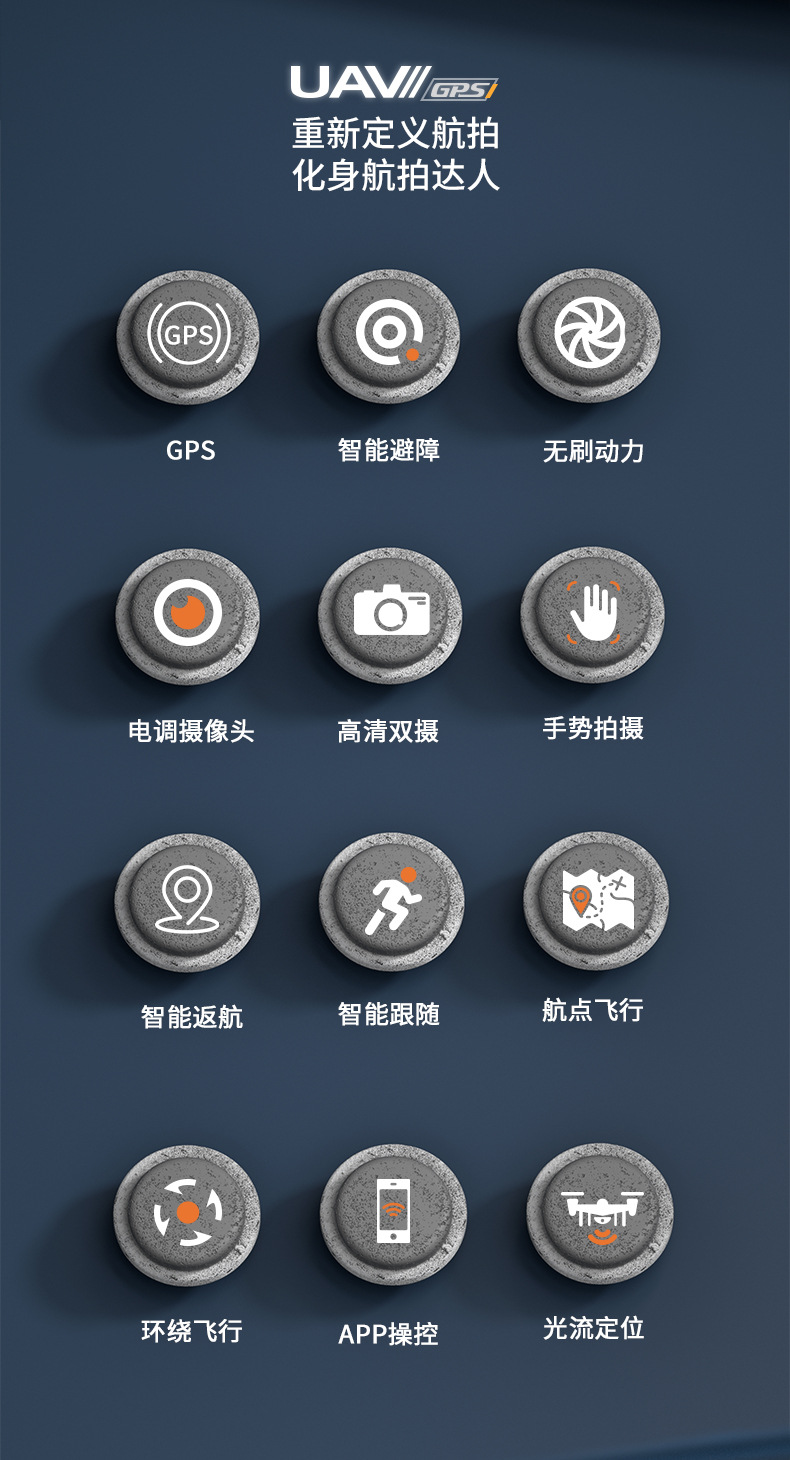 UAV GPS
重新定义航拍
化身航拍达人

GPS

GPS 智能避障 无刷动力

电调摄像头 高清双摄 手势拍摄

智能返航 智能跟随 航点飞行

环绕飞行 APP操控 光流定位