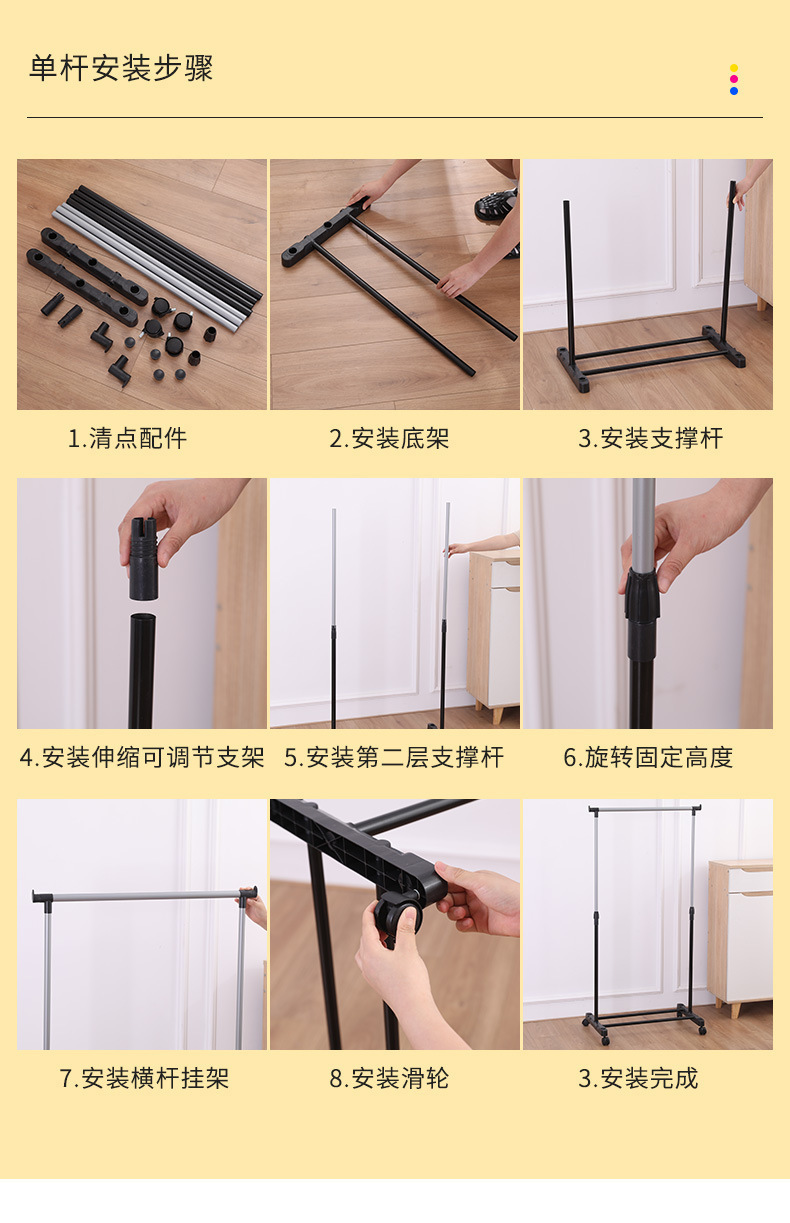 单杆安装步骤

1.清点配件

2.安装底架

3.安装支撑杆

4.安装伸缩可调节支架

5.安装第二层支撑杆

6.旋转固定高度

7.安装横杆挂架

8.安装滑轮

3.安装完成