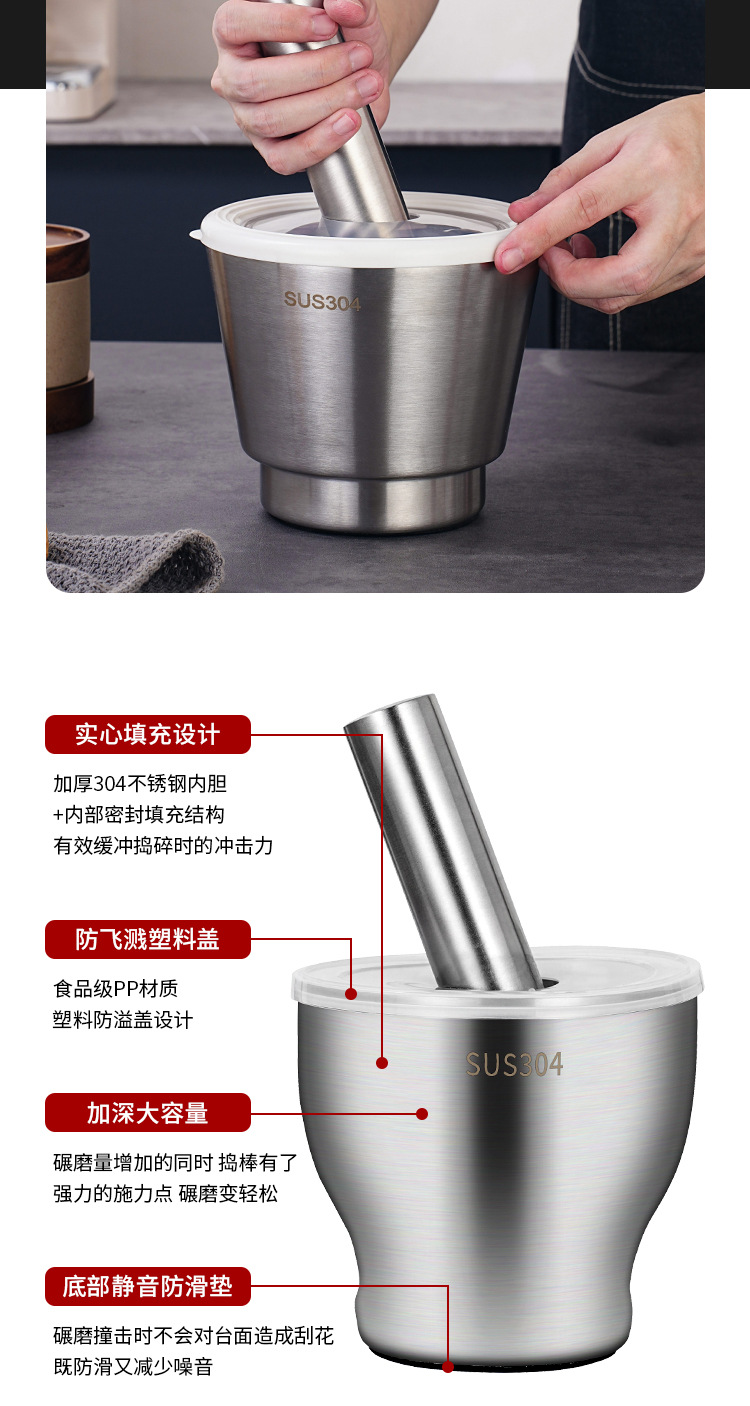 SUS304

实心填充设计

加厚304不锈钢内胆
+内部密封填充结构
有效缓冲捣碎时的冲击力

防飞溅塑料盖

食品级PP材质
塑料防溢盖设计

SUS304

加深大容量

碾磨量增加的同时 捣棒有了
强力的施力点 碾磨变轻松

底部静音防滑垫

碾磨撞击时不会对台面造成刮花
既防滑又减少噪音