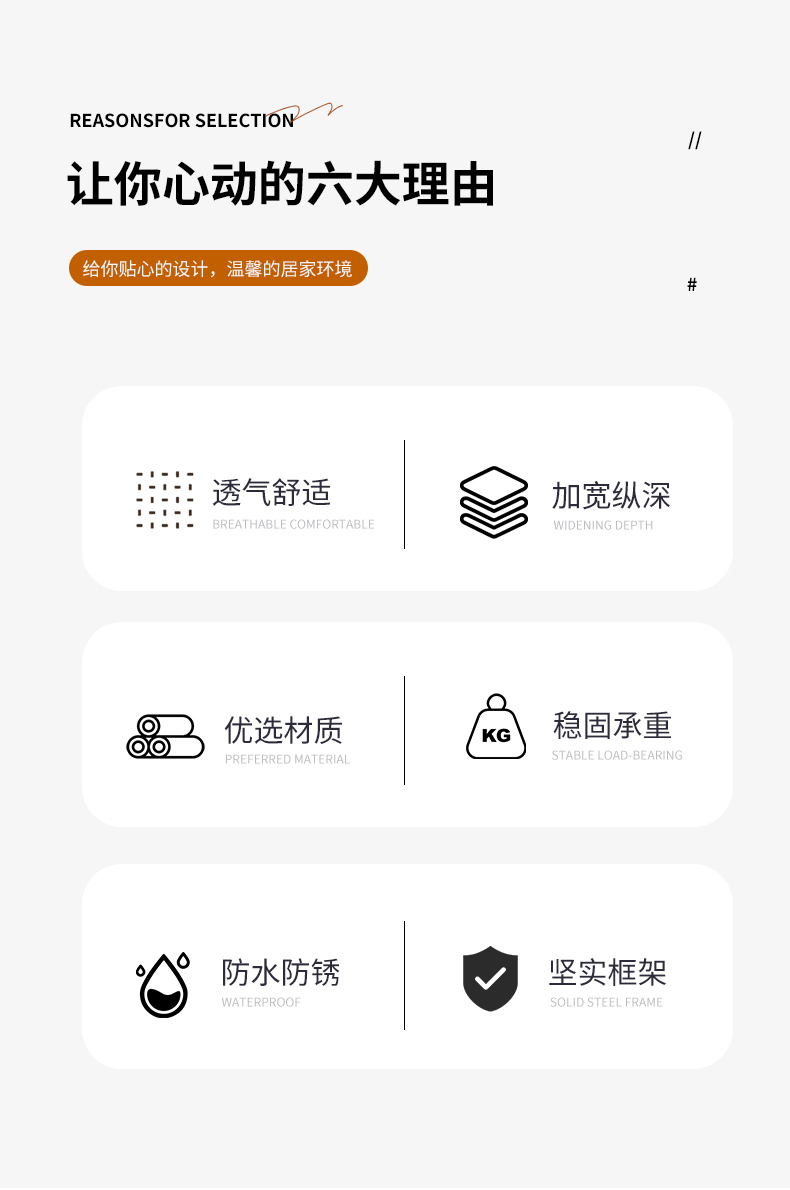 REASONSFOR SELECTION

//

让你心动的六大理由

给你贴心的设计，温馨的居家环境

#

透气舒适
BREATHABLE COMFORTABLE

加宽纵深
WIDENING DEPTH

优选材质
PREFERRED MATERIAL

KG

稳固承重
STABLE LOAD-BEARING

防水防锈
WATERPROOF

坚实框架
SOLID STEEL FRAME