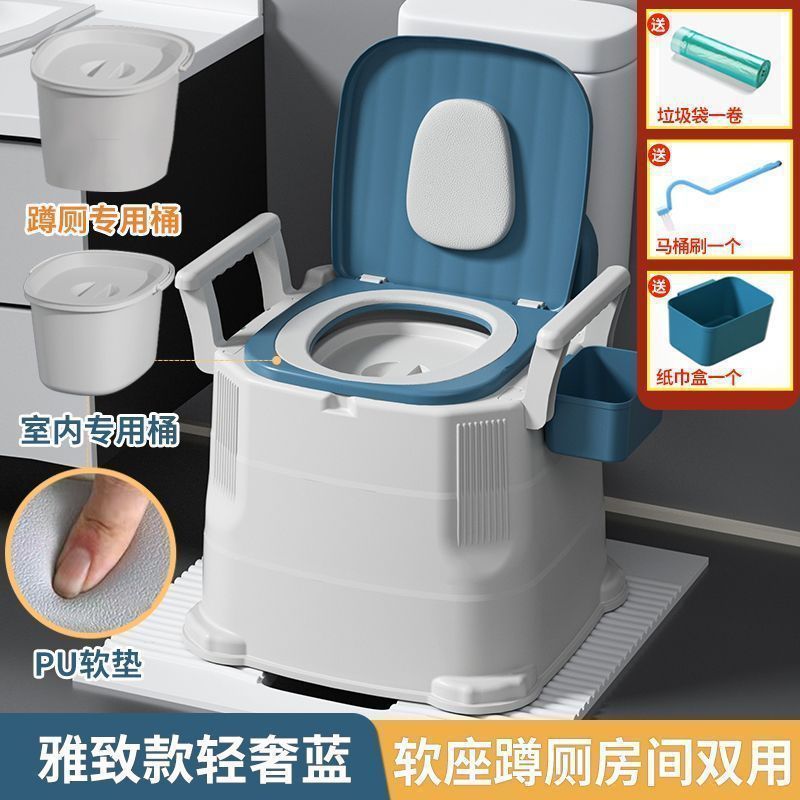 蹲厕专用桶

室内专用桶

PU软垫

送
垃圾袋一卷

送
马桶刷一个

送
纸巾盒一个

雅致款轻奢蓝

软座蹲厕房间双用