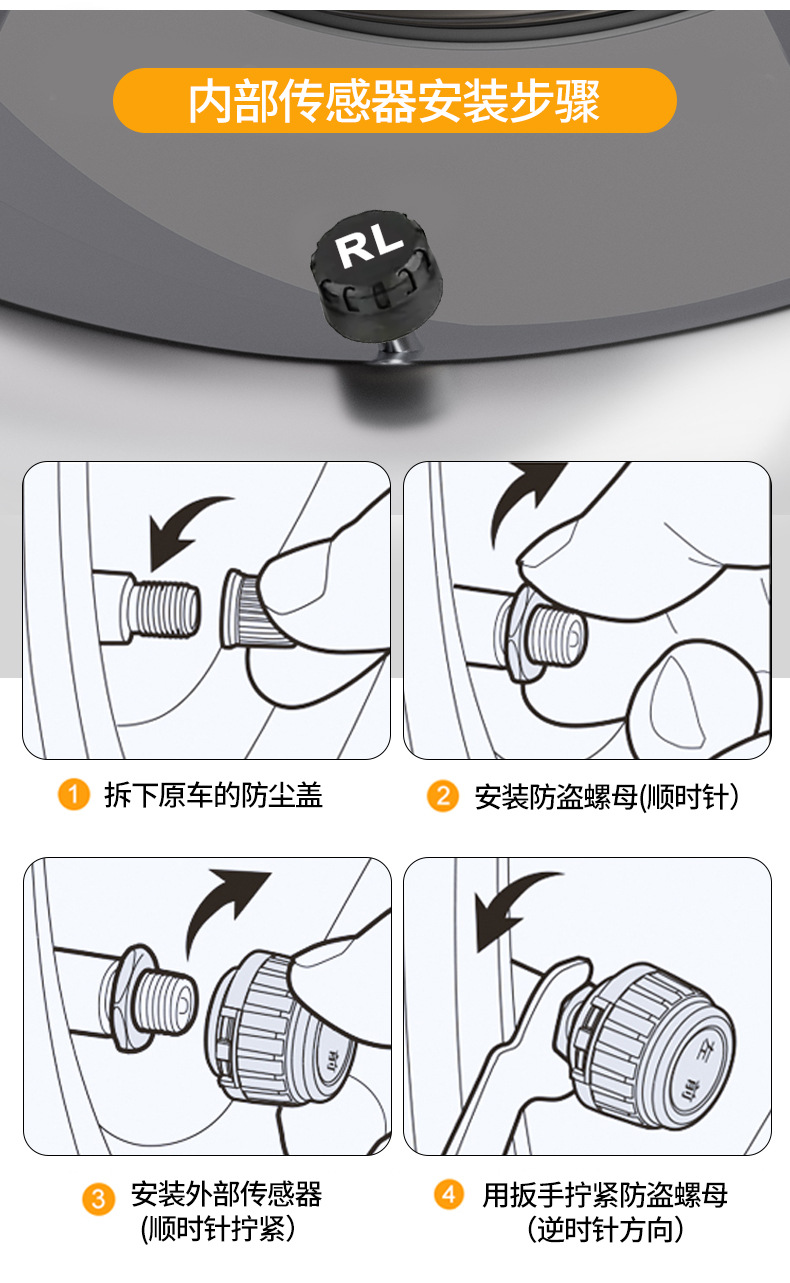 内部传感器安装步骤

RL

1 拆下原车的防尘盖

2 安装防盗螺母(顺时针)

3 安装外部传感器 (顺时针拧紧)

4 用扳手拧紧防盗螺母 (逆时针方向)