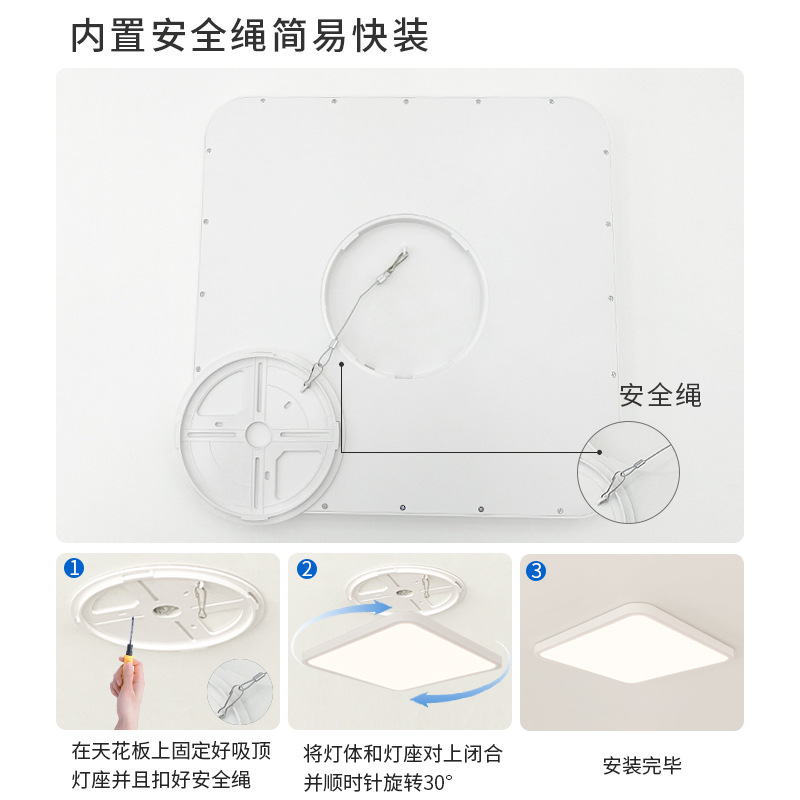 内置安全绳简易快装

安全绳

1
在天花板上固定好吸顶灯座并且扣好安全绳

2
将灯体和灯座对上闭合并顺时针旋转30°

3
安装完毕