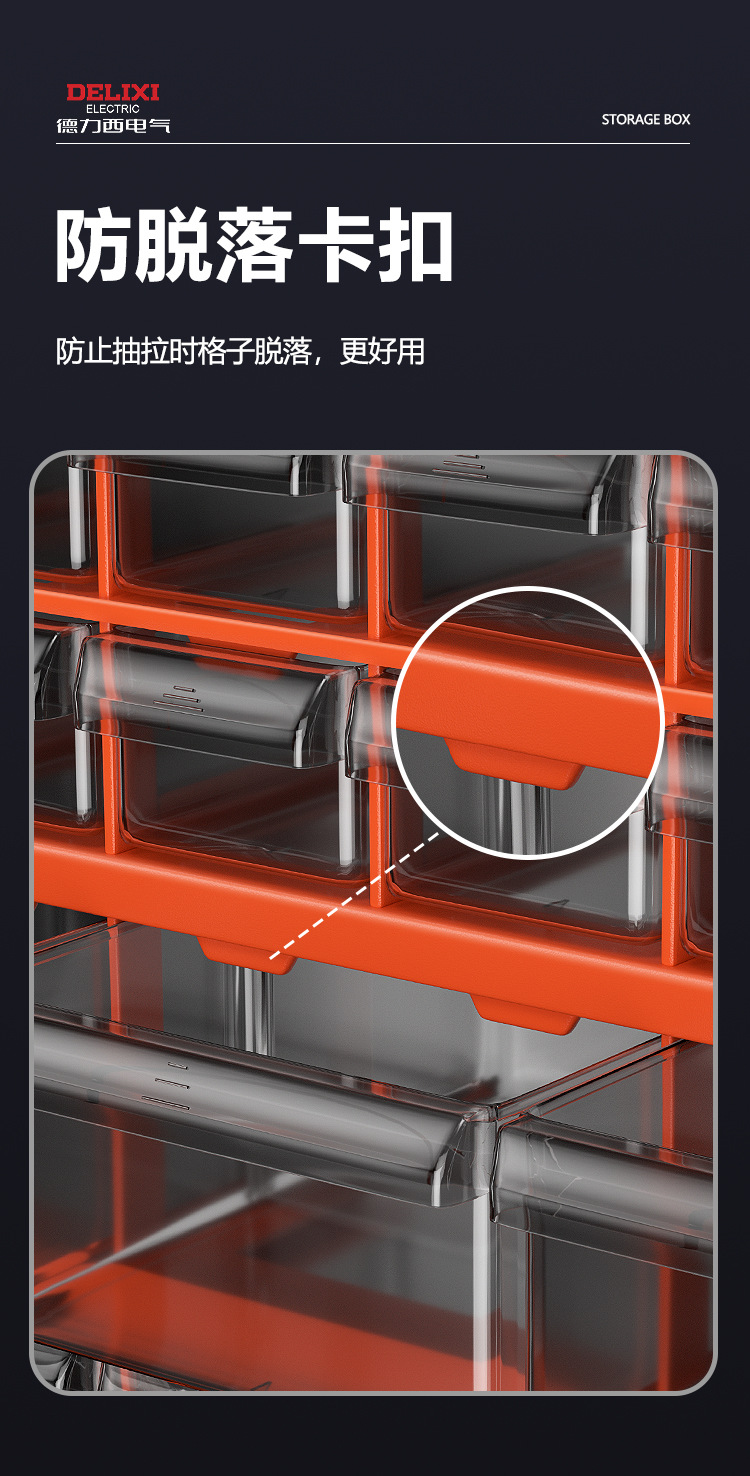 DELIXI
ELECTRIC
德力西电气

STORAGE BOX

防脱落卡扣

防止抽拉时格子脱落，更好用