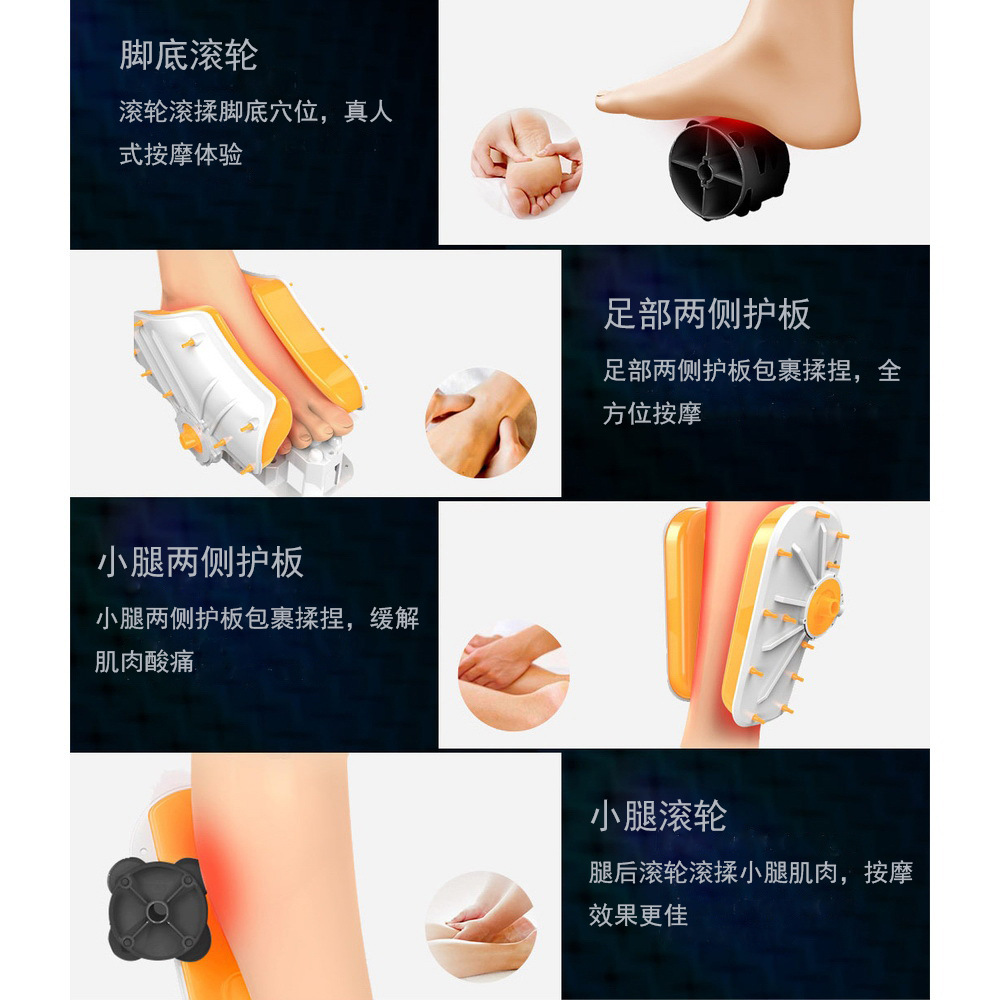 脚底滚轮

滚轮滚揉脚底穴位，真人式按摩体验

足部两侧护板

足部两侧护板包裹揉捏，全方位按摩

小腿两侧护板

小腿两侧护板包裹揉捏，缓解肌肉酸痛

小腿滚轮

腿后滚轮滚揉小腿肌肉，按摩效果更佳